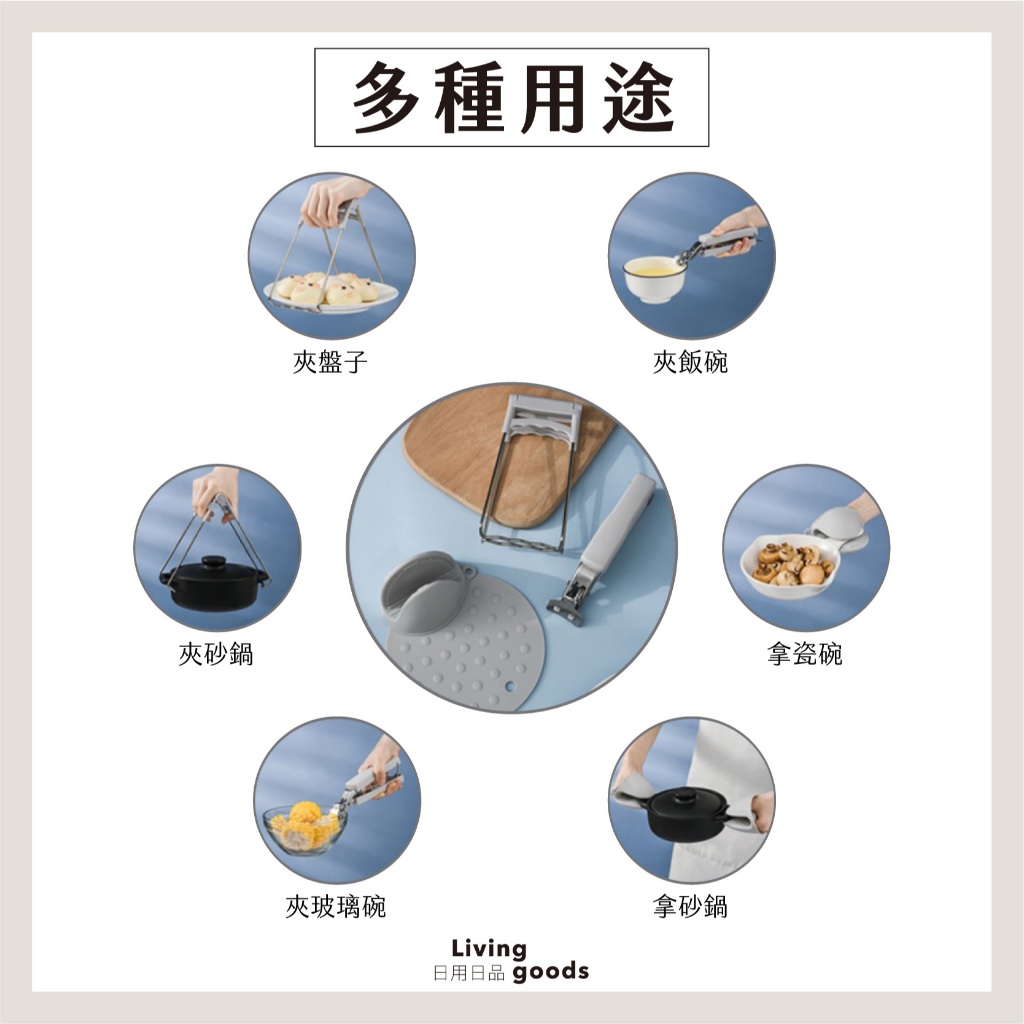 多種用途

夾盤子

夾飯碗

夾砂鍋

拿瓷碗

夾玻璃碗

拿砂鍋

Living
日用日品 goods