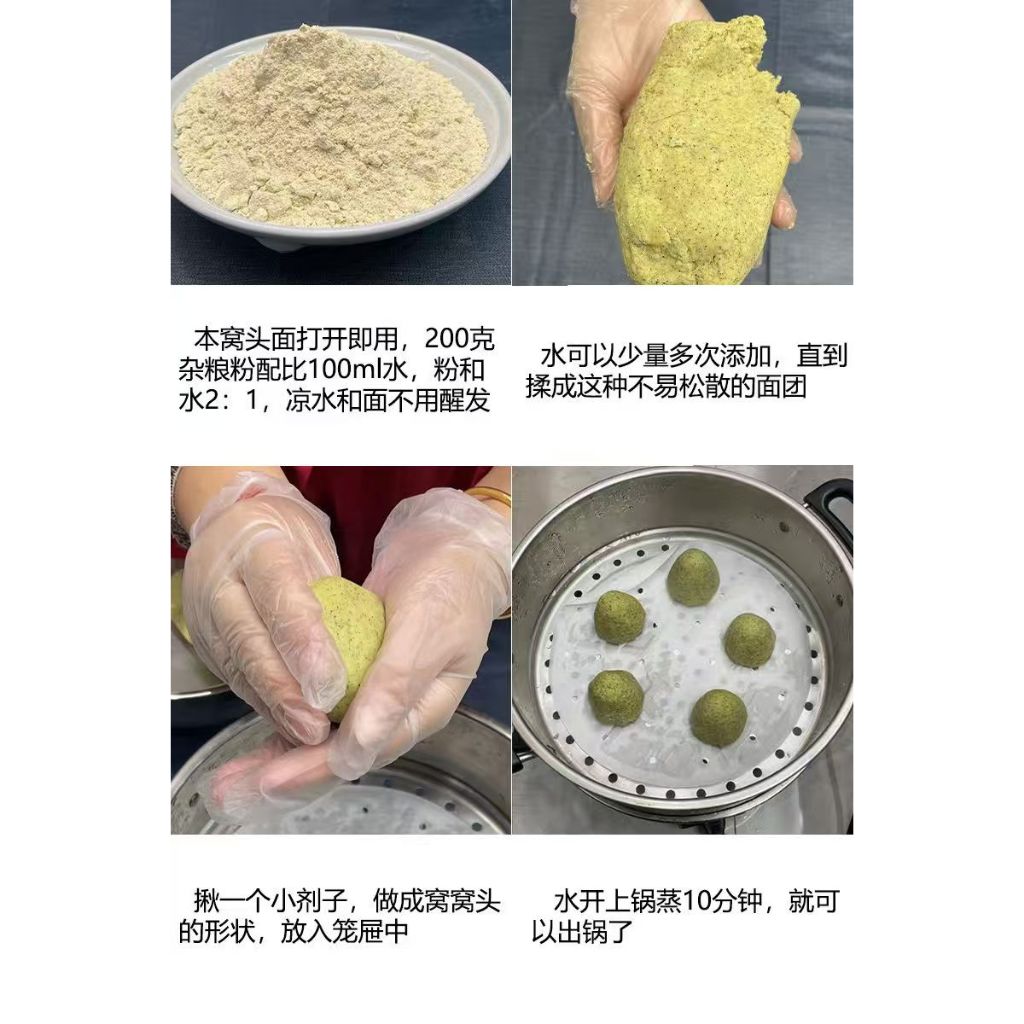 本窝头面打开即用，200克杂粮粉配比100ml水，粉和水2：1，凉水和面不用醒发

水可以少量多次添加，直到揉成这种不易松散的面团

揪一个小剂子，做成窝窝头的形状，放入笼屉中

水开上锅蒸10分钟，就可以出锅了