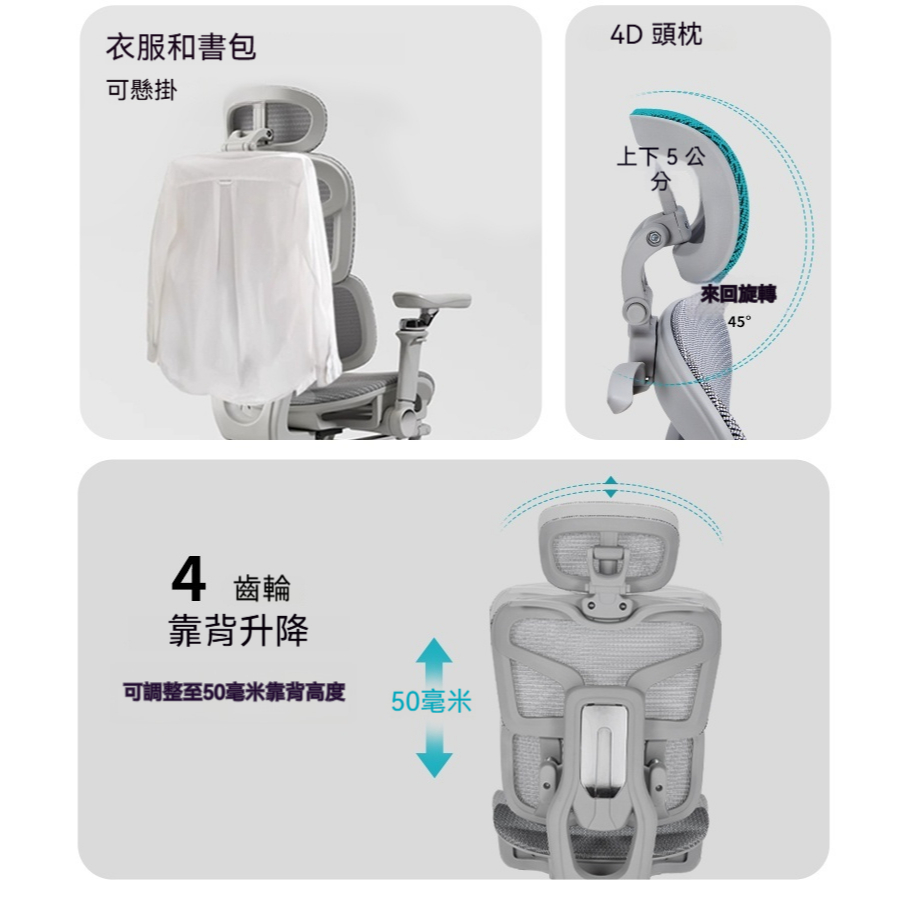 衣服和書包
可懸掛

4D 頭枕

上下 5 公分

來回旋轉
45°

4 齒輪
靠背升降

可調整至50毫米靠背高度

50毫米