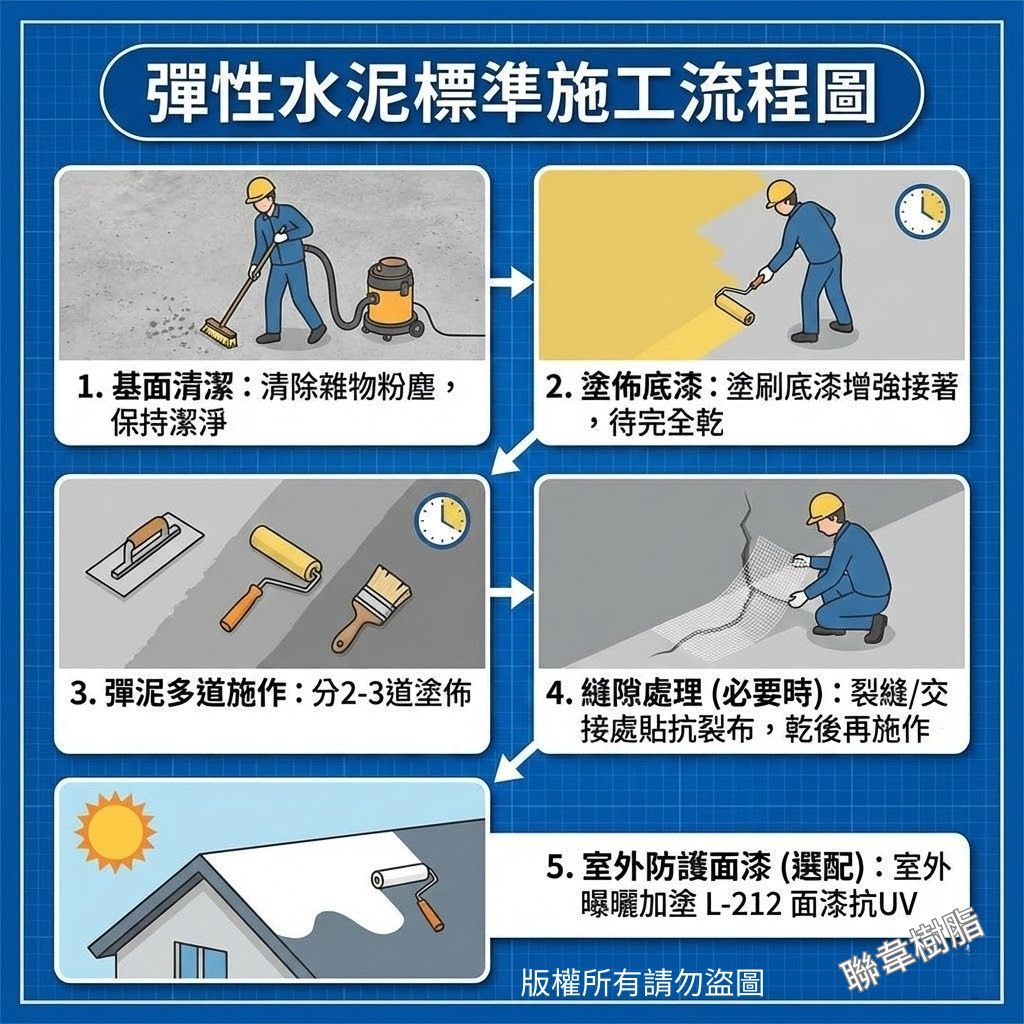 彈性水泥標準施工流程圖

1. 基面清潔：清除雜物粉塵，保持潔淨

2. 塗佈底漆：塗刷底漆增強接著，待完全乾

3. 彈泥多道施作：分2-3道塗佈

4. 縫隙處理 (必要時)：裂縫/交接處貼抗裂布，乾後再施作

5. 室外防護面漆 (選配)：室外曝曬加塗 L-212 面漆抗UV

版權所有請勿盜圖

聯韋樹脂