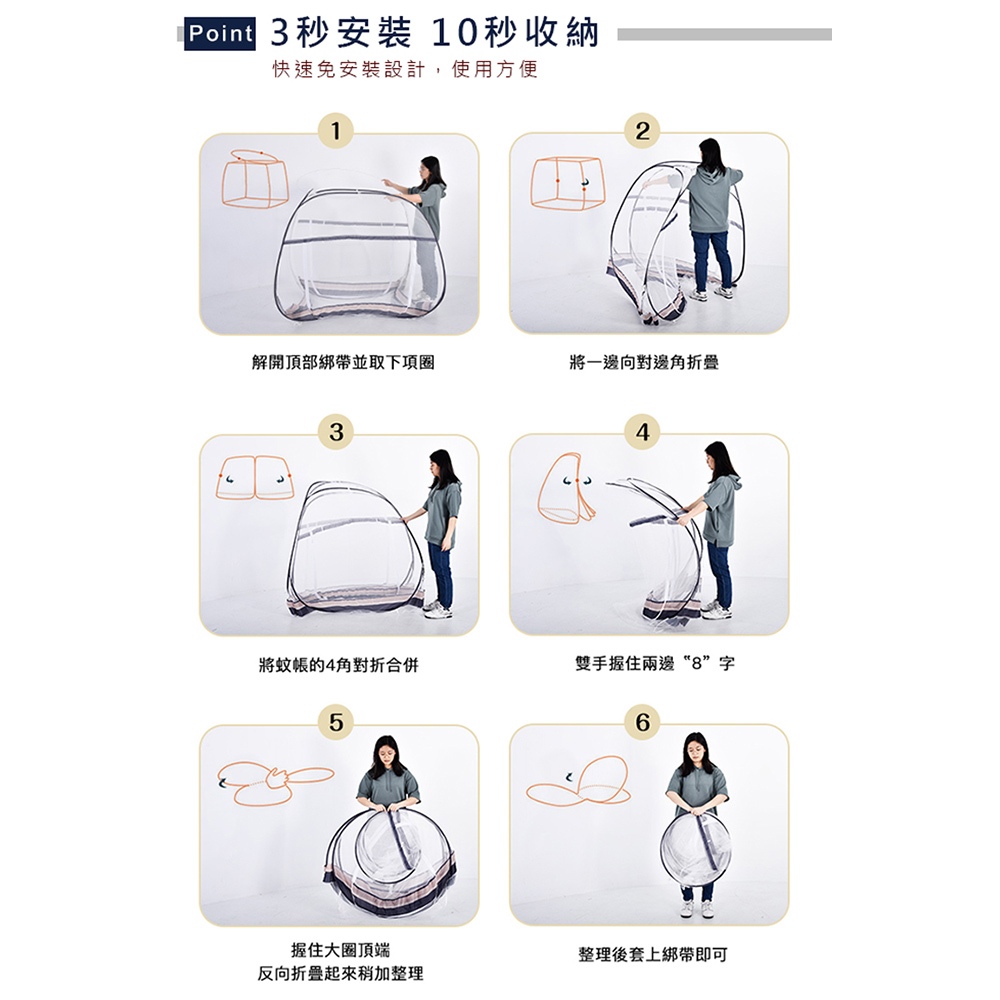 Point 3秒安裝 10秒收納
快速免安裝設計，使用方便

1
解開頂部綁帶並取下項圈

2
將一邊向對邊角折疊

3
將蚊帳的4角對折合併

4
雙手握住兩邊“8”字

5
握住大圈頂端
反向折疊起來稍加整理

6
整理後套上綁帶即可