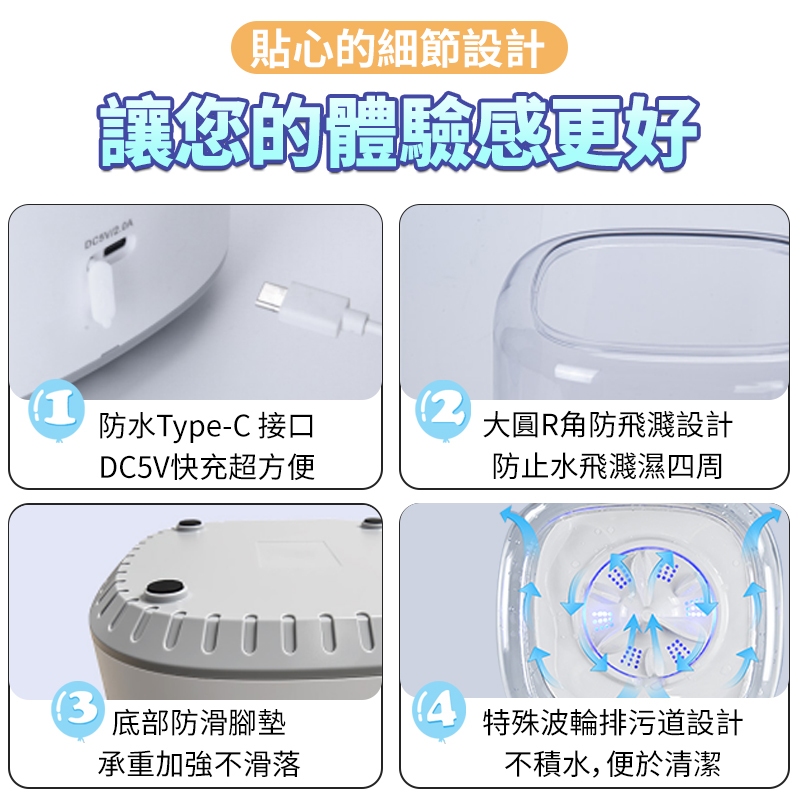 貼心的細節設計

讓您的體驗感更好

DC5V/2.0A

1 防水Type-C 接口
DC5V快充超方便

2 大圓R角防飛濺設計
防止水飛濺濕四周

3 底部防滑腳墊
承重加強不滑落

4 特殊波輪排污道設計
不積水,便於清潔