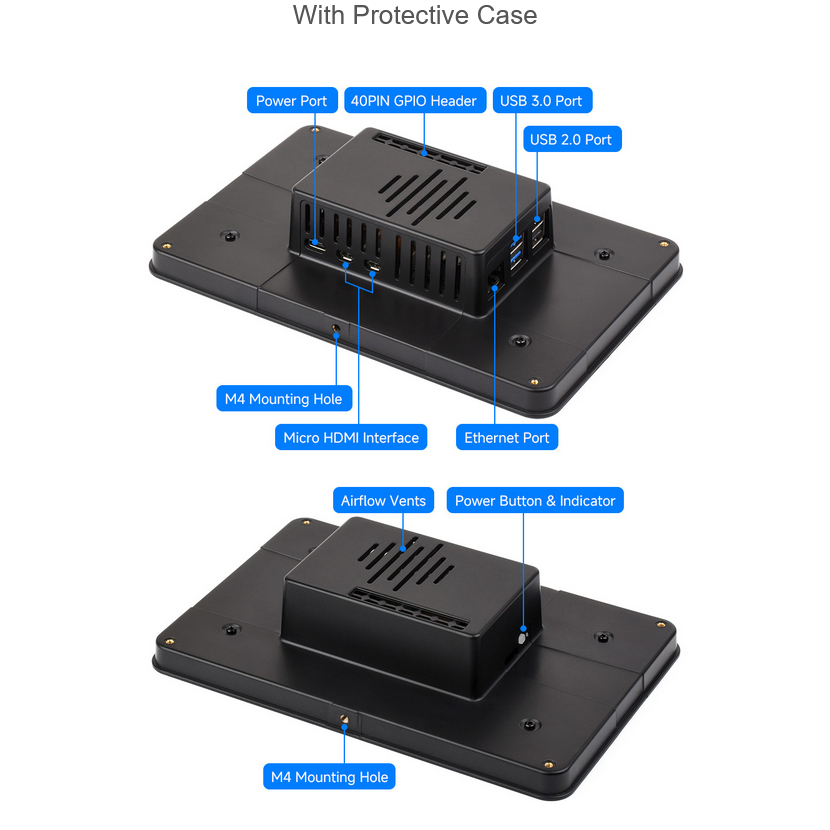 With Protective Case

Power Port

40PIN GPIO Header

USB 3.0 Port

USB 2.0 Port

M4 Mounting Hole

Micro HDMI Interface

Ethernet Port

Airflow Vents

Power Button & Indicator

M4 Mounting Hole