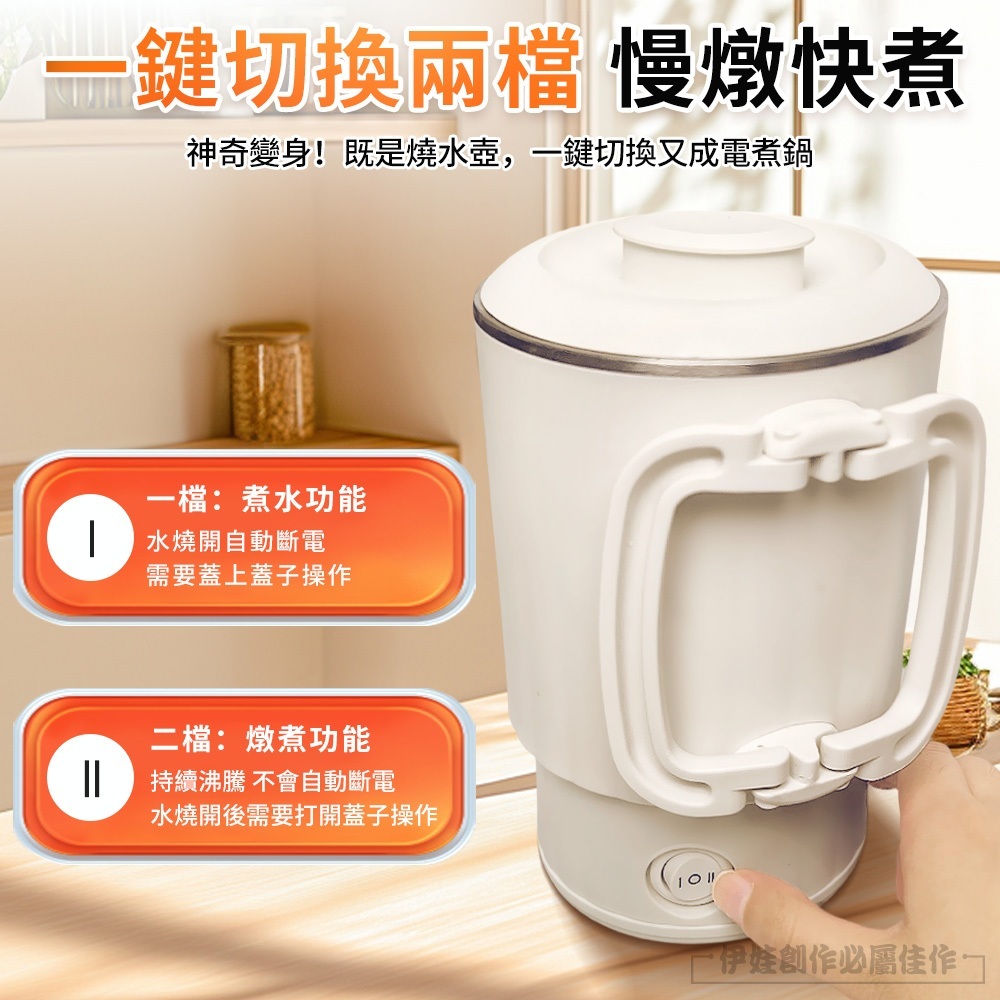 一鍵切換兩檔 慢燉快煮

神奇變身！既是燒水壺，一鍵切換又成電煮鍋

I

一檔：煮水功能
水燒開自動斷電
需要蓋上蓋子操作

II

二檔：燉煮功能
持續沸騰 不會自動斷電
水燒開後需要打開蓋子操作

I O II

伊娃創作必屬佳作