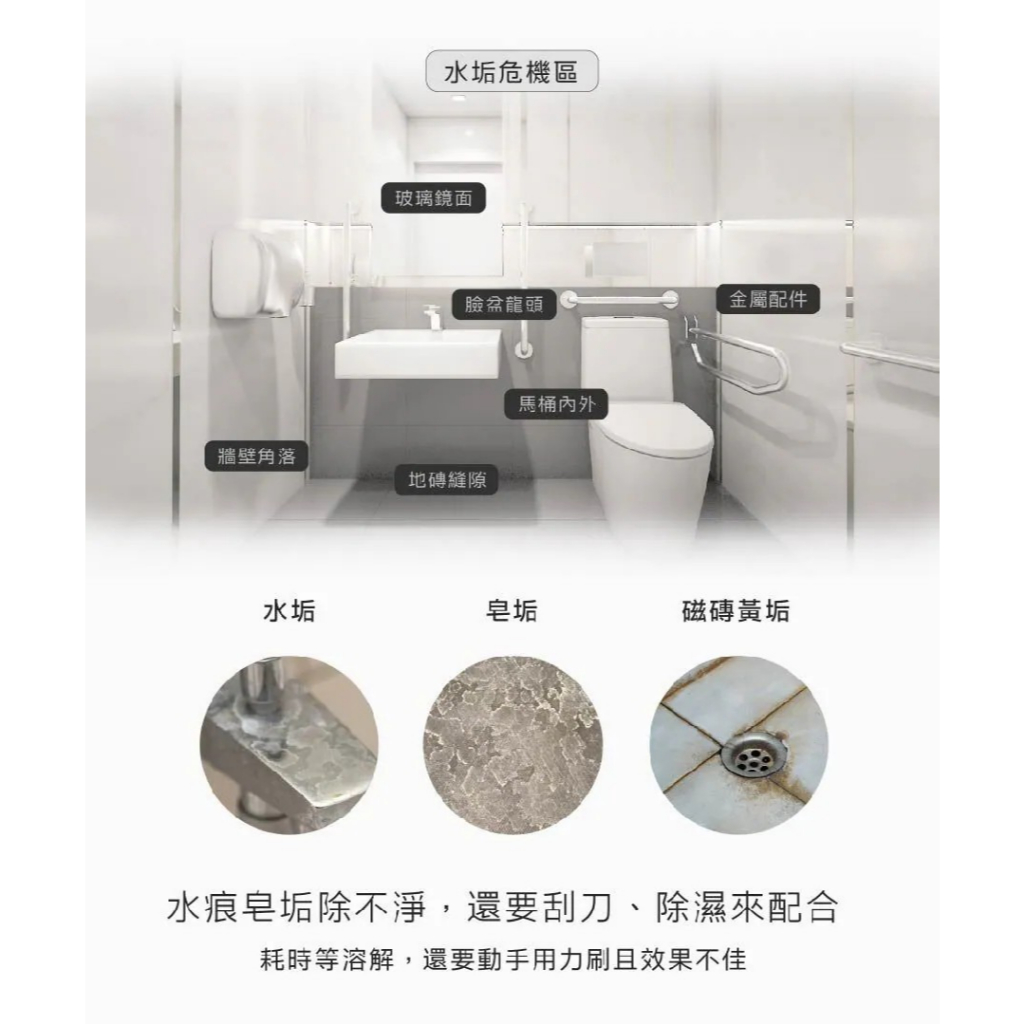 水垢危機區

玻璃鏡面

臉盆龍頭

金屬配件

馬桶內外

牆壁角落

地磚縫隙

水垢

皂垢

磁磚黃垢

水痕皂垢除不淨，還要刮刀、除濕來配合

耗時等溶解，還要動手用力刷且效果不佳