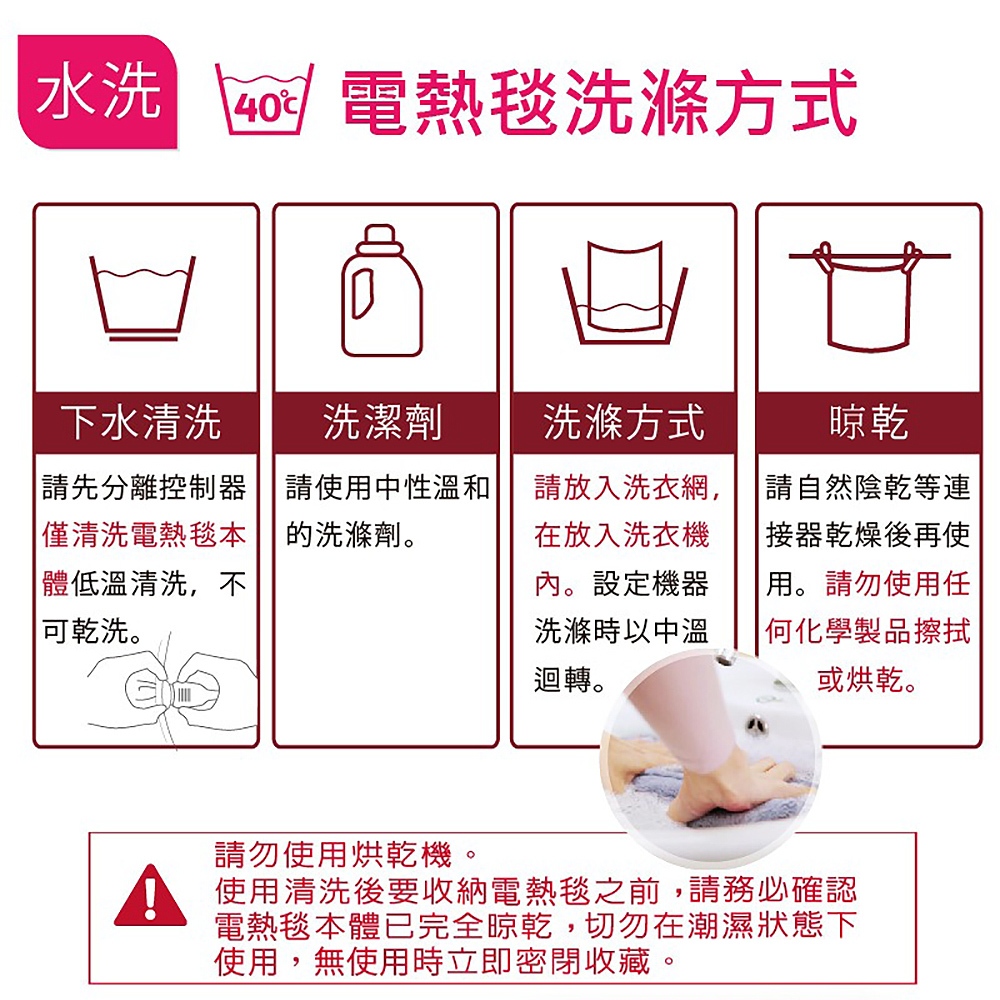 水洗 40℃ 電熱毯洗滌方式

下水清洗

請先分離控制器僅清洗電熱毯本體低溫清洗，不可乾洗。

洗潔劑

請使用中性溫和的洗滌劑。

洗滌方式

請放入洗衣網，在放入洗衣機內。設定機器洗滌時以中溫迴轉。

晾乾

請自然陰乾等連接器乾燥後再使用。請勿使用任何化學製品擦拭或烘乾。

請勿使用烘乾機。
使用清洗後要收納電熱毯之前，請務必確認電熱毯本體已完全晾乾，切勿在潮濕狀態下使用，無使用時立即密閉收藏。