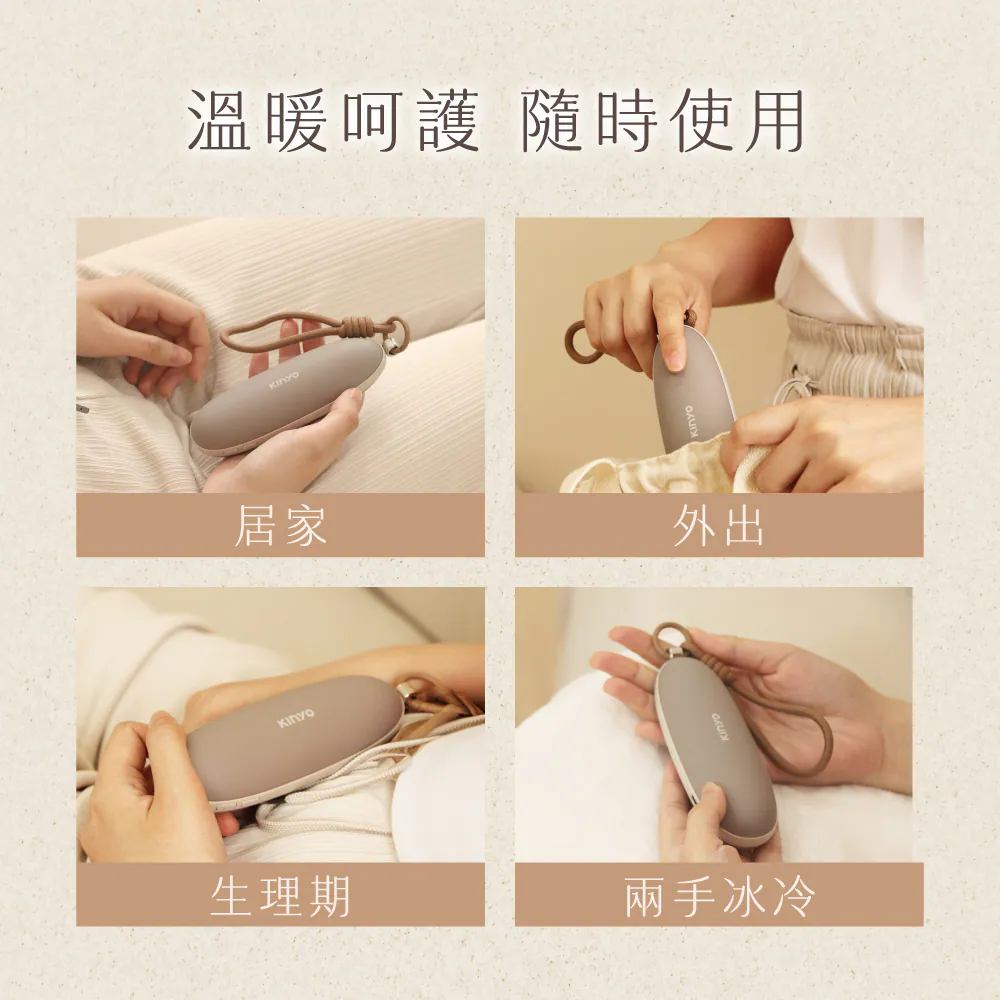 溫暖呵護 隨時使用

KINYO

居家

KINYO

外出

KINYO

生理期

KINYO

兩手冰冷