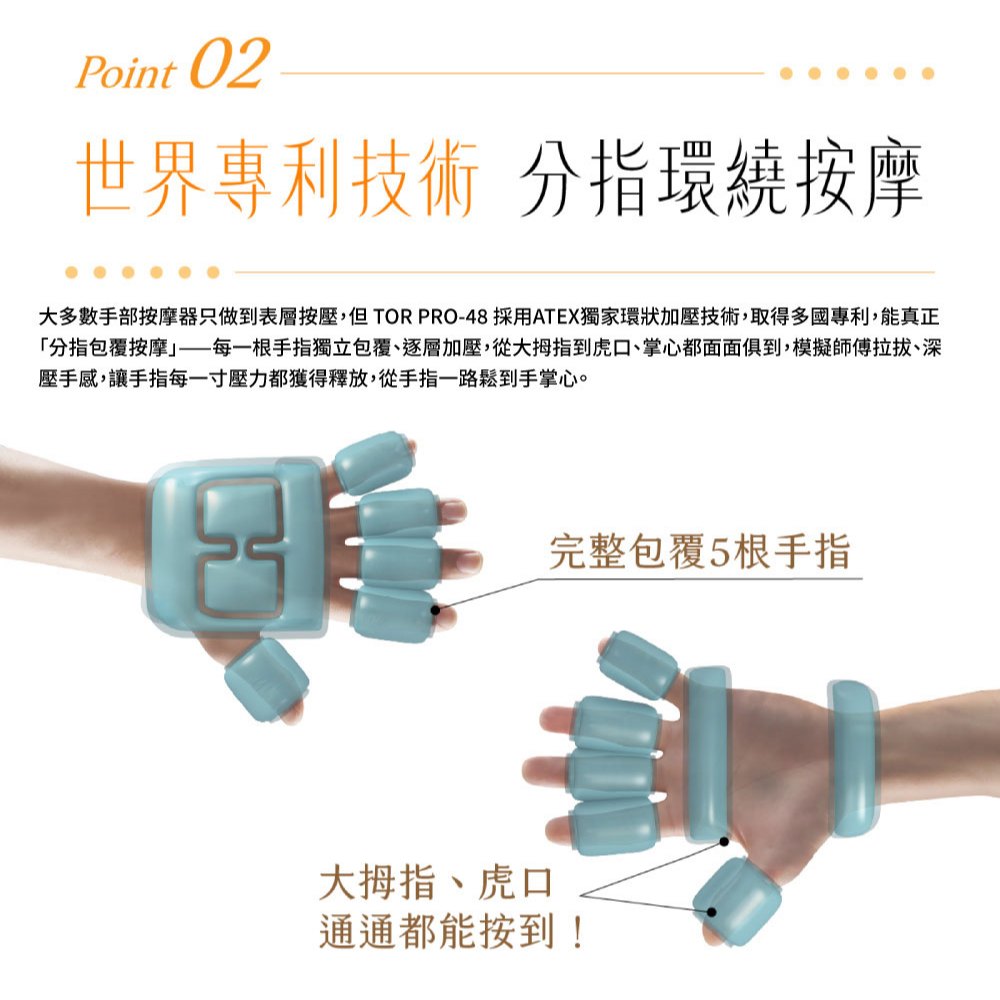 Point 02

世界專利技術 分指環繞按摩

大多數手部按摩器只做到表層按壓，但 TOR PRO-48 採用ATEX獨家環狀加壓技術，取得多國專利，能真正「分指包覆按摩」——每一根手指獨立包覆、逐層加壓，從大拇指到虎口、掌心都面面俱到，模擬師傅拉拔、深壓手感，讓手指每一寸壓力都獲得釋放，從手指一路鬆到手掌心。

完整包覆5根手指

大拇指、虎口
通通都能按到！