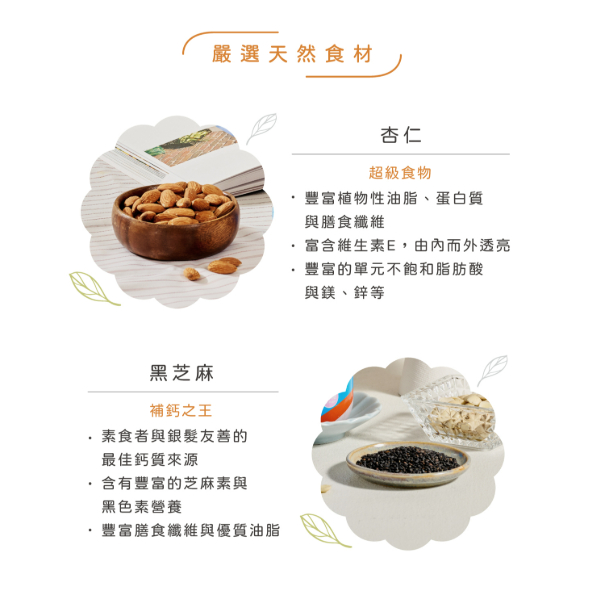 嚴選天然食材

杏仁

超級食物

· 豐富植物性油脂、蛋白質與膳食纖維
· 富含維生素E，由內而外透亮
· 豐富的單元不飽和脂肪酸與鎂、鋅等

黑芝麻

補鈣之王

· 素食者與銀髮友善的最佳鈣質來源
· 含有豐富的芝麻素與黑色素營養
· 豐富膳食纖維與優質油脂