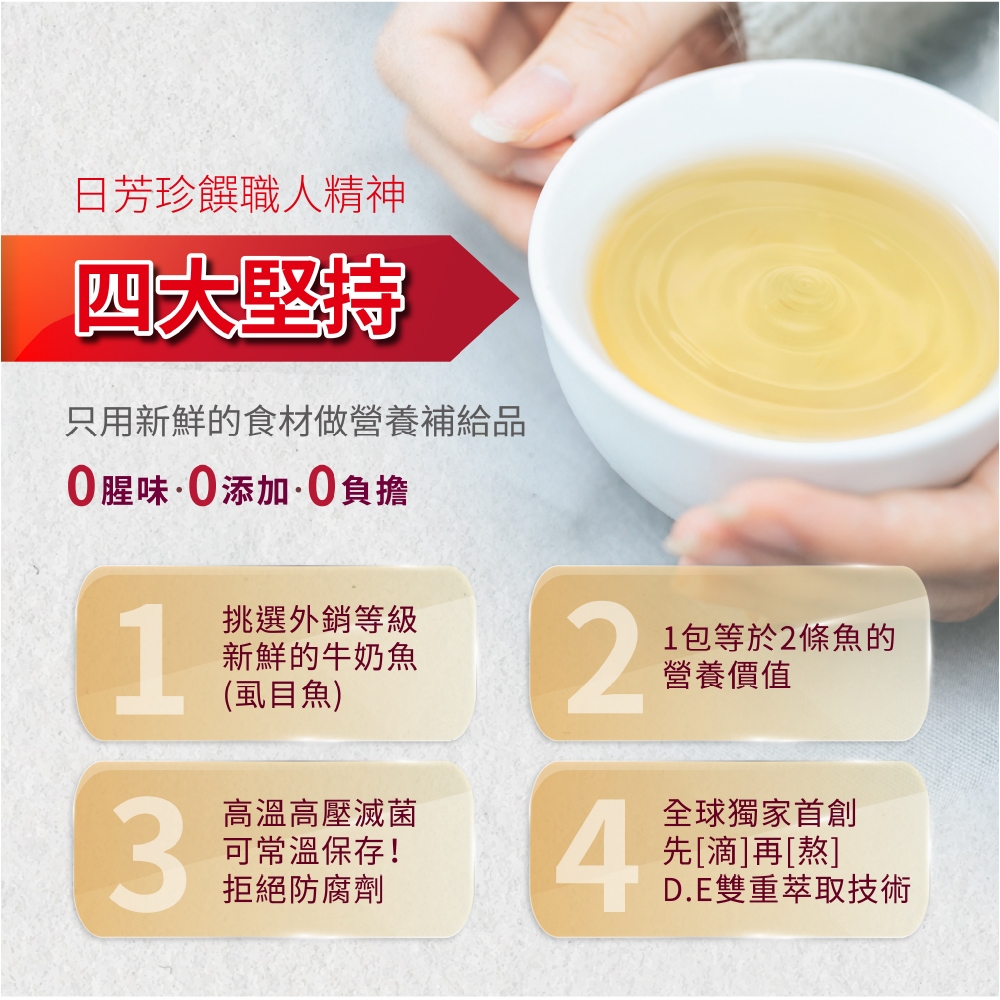 日芳珍饌職人精神

四大堅持

只用新鮮的食材做營養補給品

0腥味·0添加·0負擔

1
挑選外銷等級
新鮮的牛奶魚
(虱目魚)

2
1包等於2條魚的
營養價值

3
高溫高壓滅菌
可常溫保存!
拒絕防腐劑

4
全球獨家首創
先[滴]再[熬]
D.E雙重萃取技術