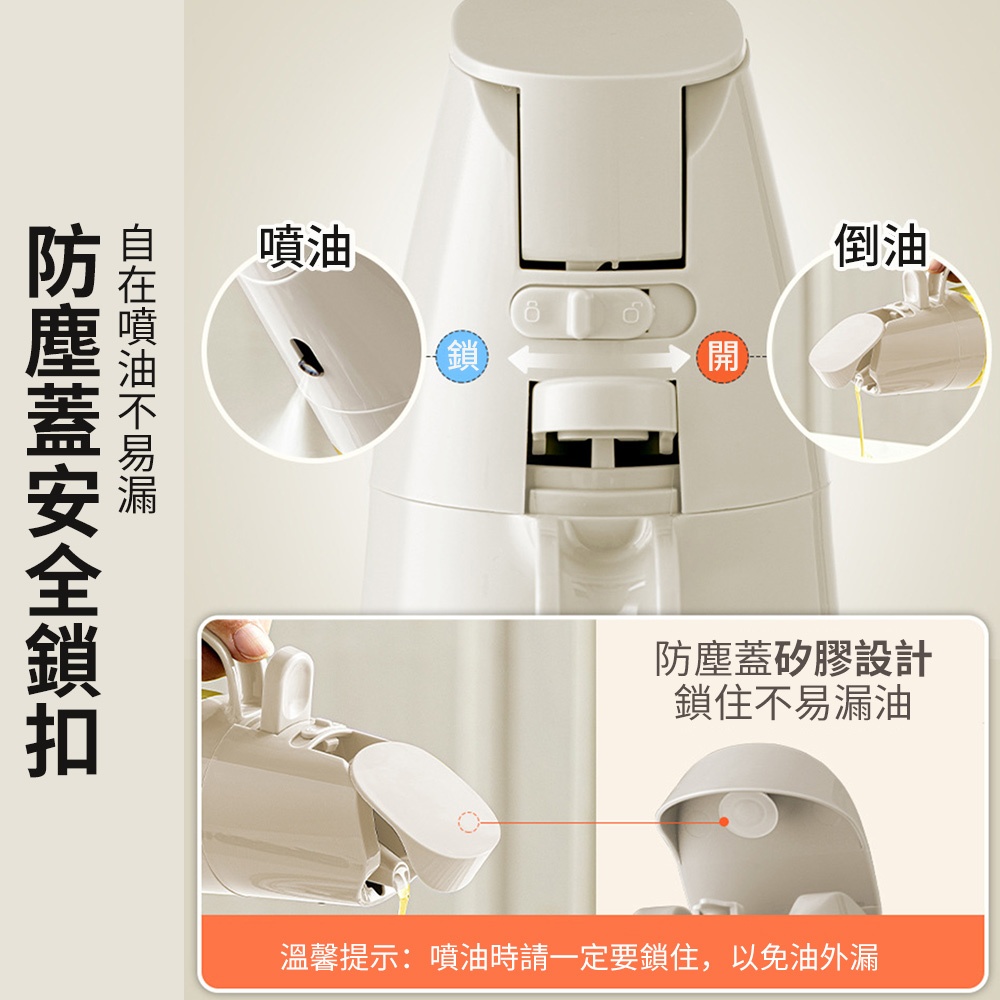 防塵蓋安全鎖扣

自在噴油不易漏

噴油

倒油

鎖

開

防塵蓋矽膠設計
鎖住不易漏油

溫馨提示：噴油時請一定要鎖住，以免油外漏