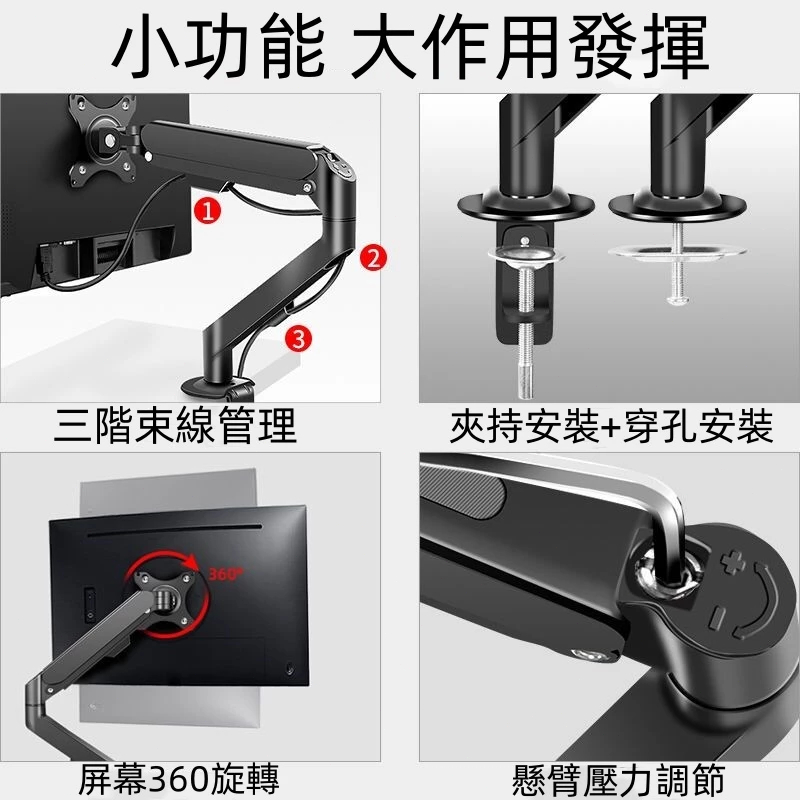 小功能 大作用發揮

1
2
3

三階束線管理

夾持安裝+穿孔安裝

360°

屏幕360旋轉

+
-

懸臂壓力調節