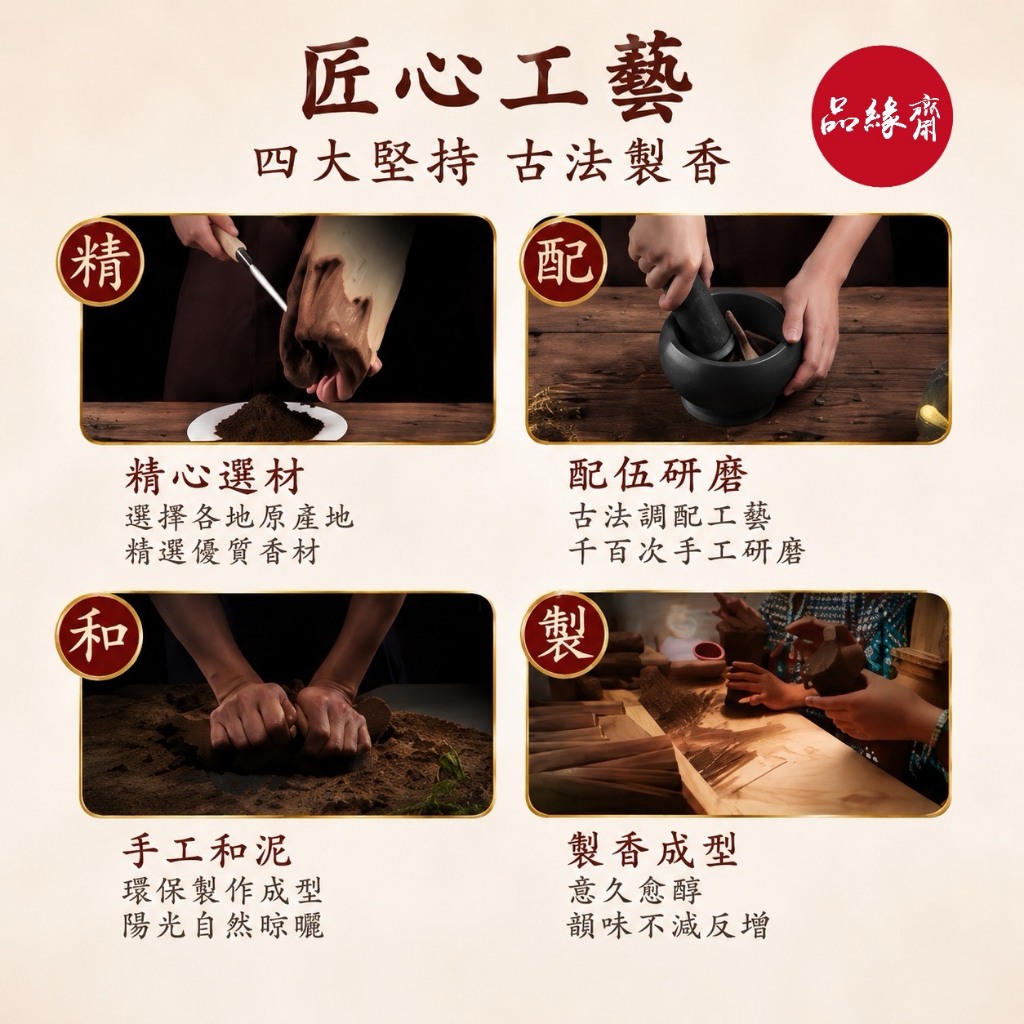 匠心工藝
四大堅持 古法製香

品緣齋

精

精心選材
選擇各地原產地
精選優質香材

配

配伍研磨
古法調配工藝
千百次手工研磨

和

手工和泥
環保製作成型
陽光自然晾曬

製

製香成型
意久愈醇
韻味不減反增