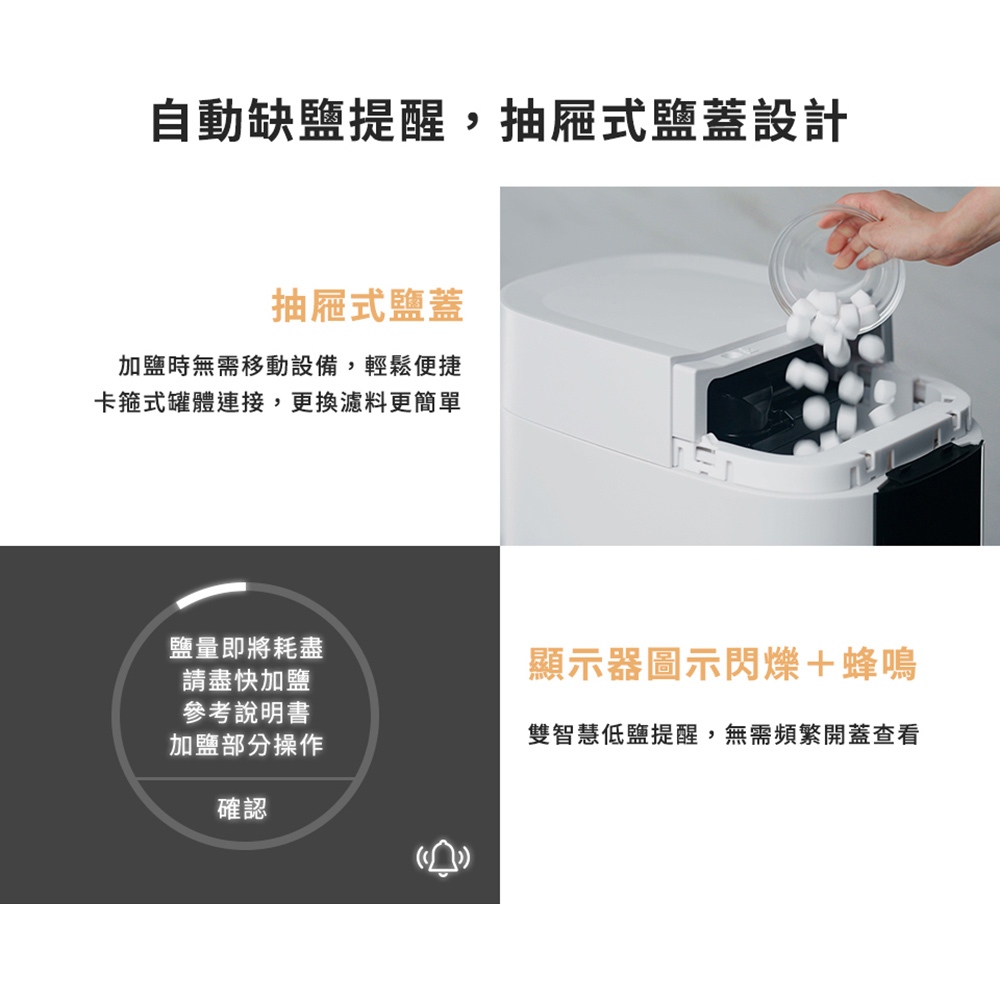 自動缺鹽提醒，抽屜式鹽蓋設計

抽屜式鹽蓋

加鹽時無需移動設備，輕鬆便捷
卡箍式罐體連接，更換濾料更簡單

鹽量即將耗盡
請盡快加鹽
參考說明書
加鹽部分操作

確認

顯示器圖示閃爍＋蜂鳴

雙智慧低鹽提醒，無需頻繁開蓋查看