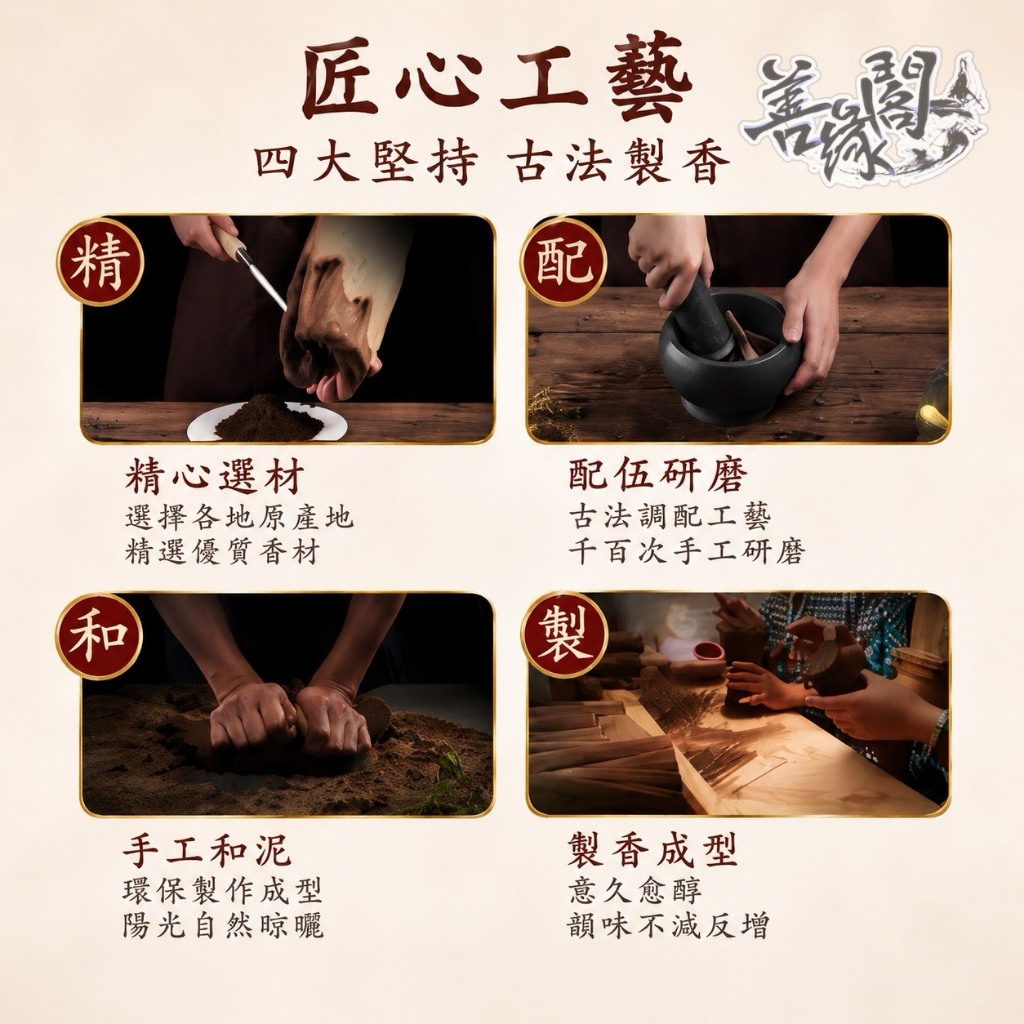 匠心工藝
四大堅持 古法製香

善緣閣

精

精心選材
選擇各地原產地
精選優質香材

配

配伍研磨
古法調配工藝
千百次手工研磨

和

手工和泥
環保製作成型
陽光自然晾曬

製

製香成型
意久愈醇
韻味不減反增