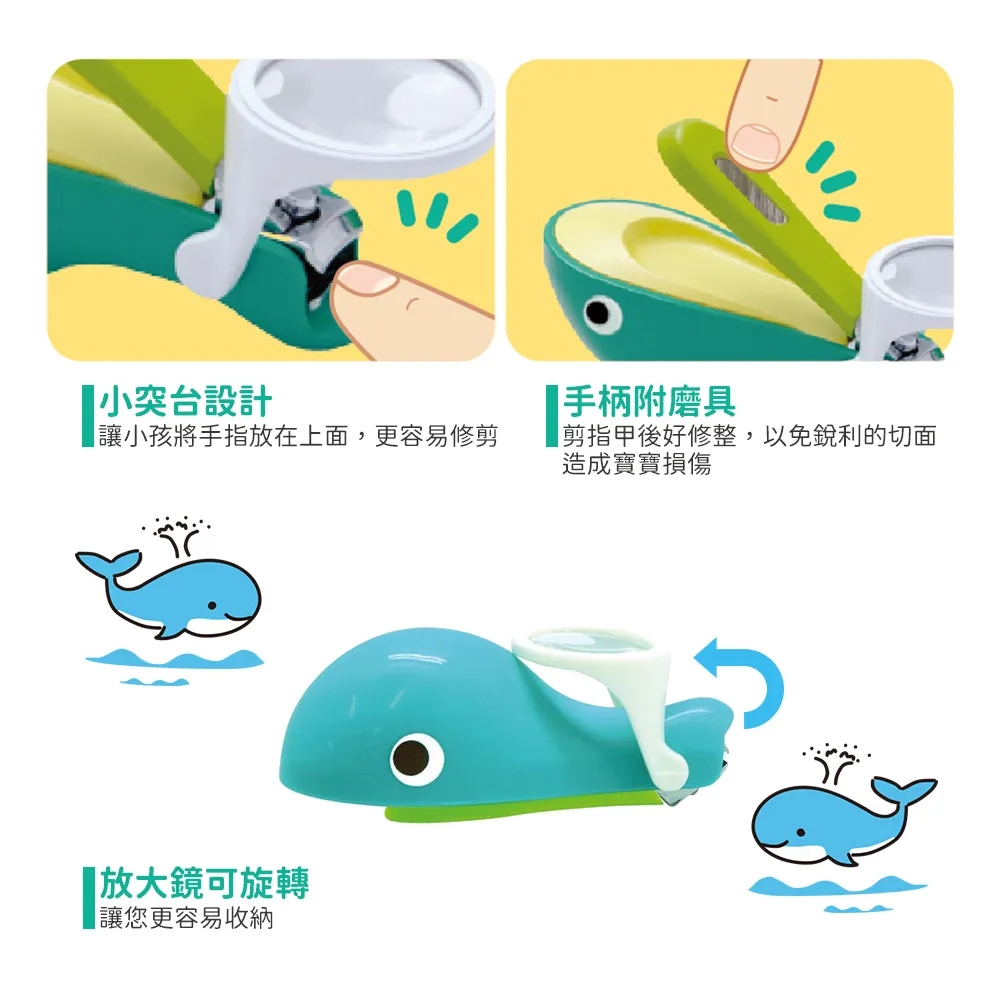 小突台設計
讓小孩將手指放在上面，更容易修剪

手柄附磨具
剪指甲後好修整，以免銳利的切面造成寶寶損傷

放大鏡可旋轉
讓您更容易收納