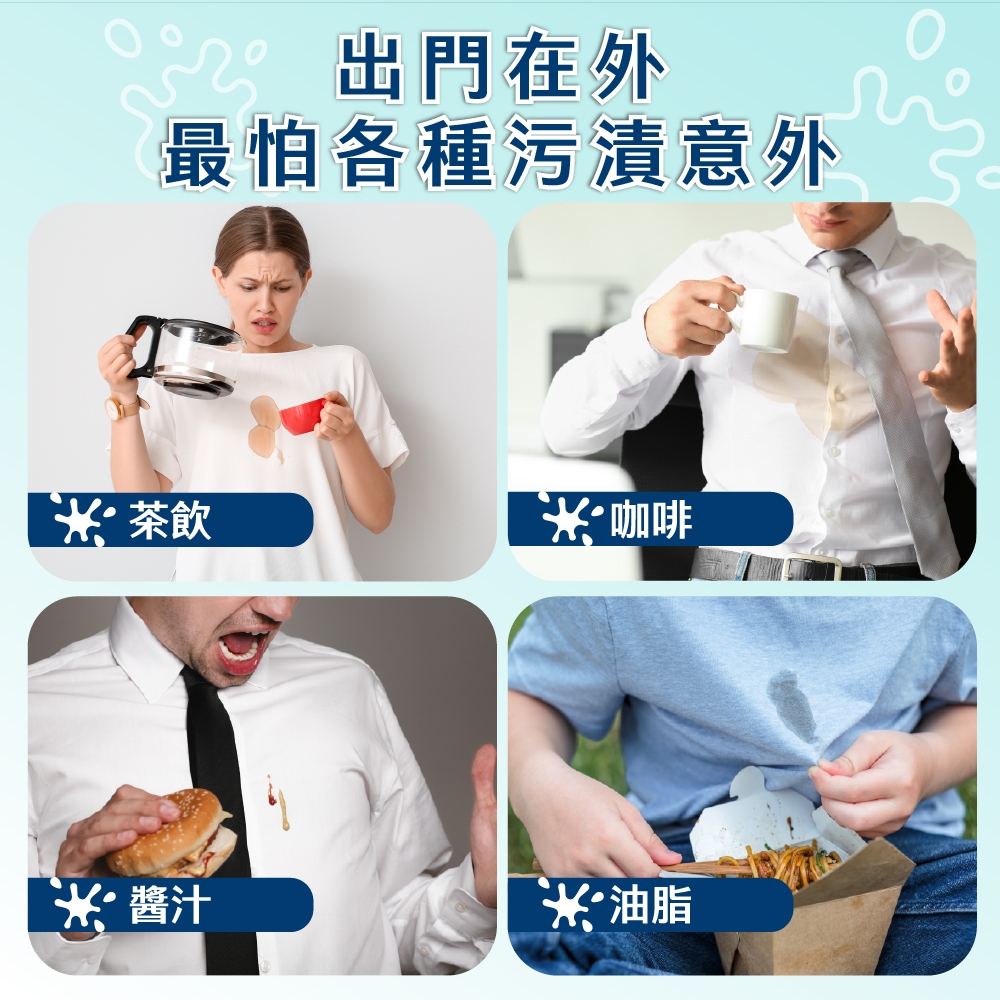 出門在外
最怕各種污漬意外

茶飲

咖啡

醬汁

油脂