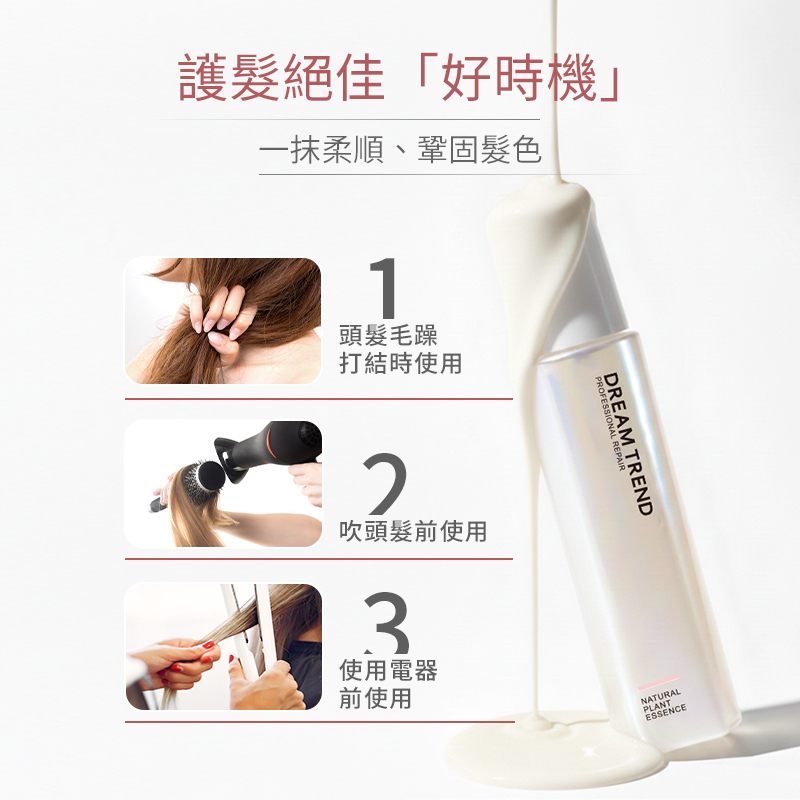 護髮絕佳「好時機」

一抹柔順、鞏固髮色

1
頭髮毛躁
打結時使用

2
吹頭髮前使用

3
使用電器
前使用

DREAM TREND
PROFESSIONAL REPAIR

NATURAL
PLANT
ESSENCE