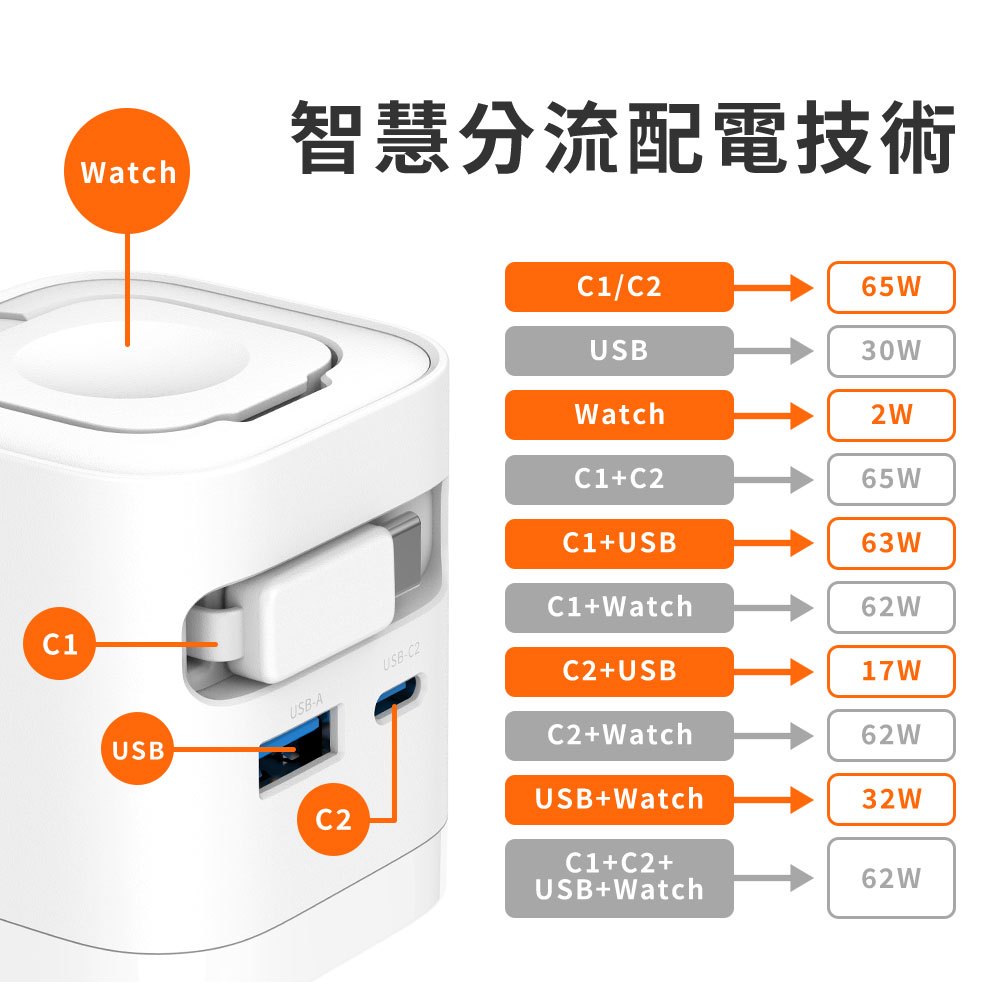 智慧分流配電技術

Watch

C1

USB

C2

USB-A

USB-C2

| | |
|---|---|
| C1/C2 | 65W |
| USB | 30W |
| Watch | 2W |
| C1+C2 | 65W |
| C1+USB | 63W |
| C1+Watch | 62W |
| C2+USB | 17W |
| C2+Watch | 62W |
| USB+Watch | 32W |
| C1+C2+ USB+Watch | 62W |