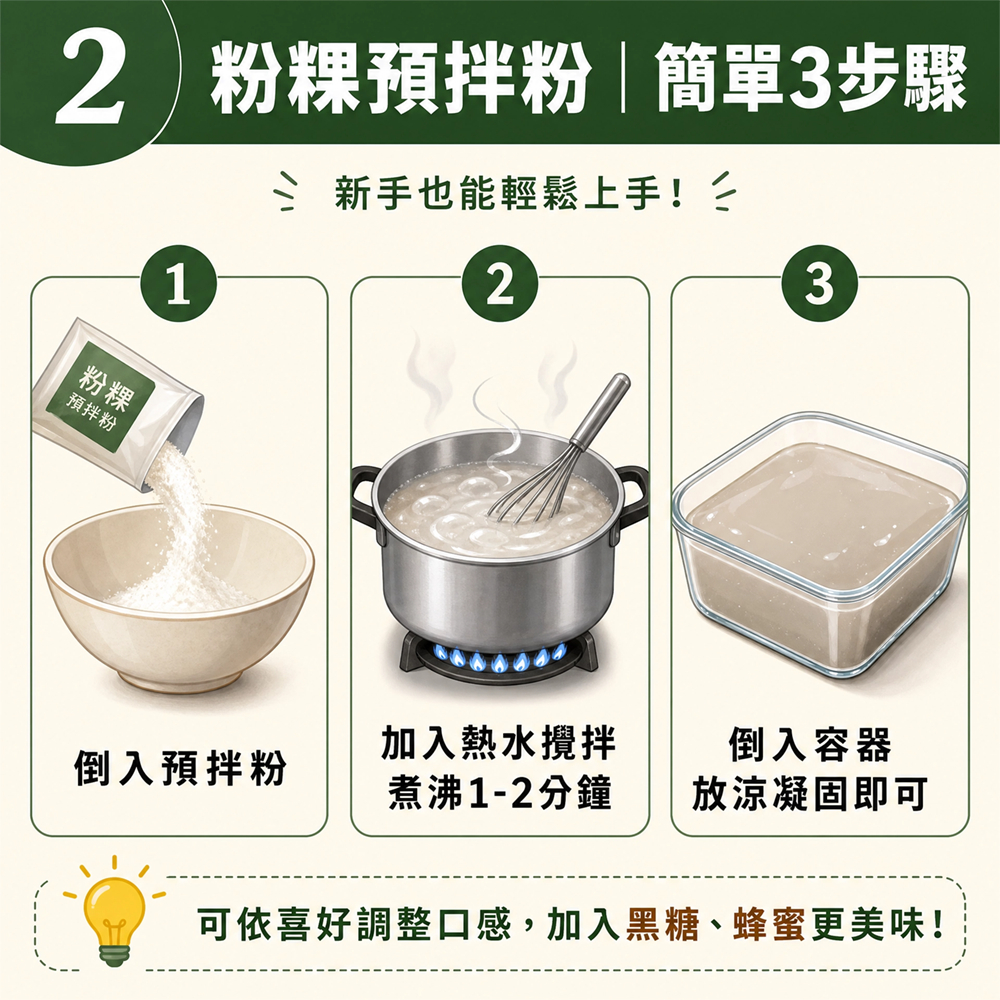 2 粉粿預拌粉｜簡單3步驟

新手也能輕鬆上手！

1

粉粿
預拌粉

倒入預拌粉

2

加入熱水攪拌
煮沸1-2分鐘

3

倒入容器
放涼凝固即可

可依喜好調整口感，加入黑糖、蜂蜜更美味！