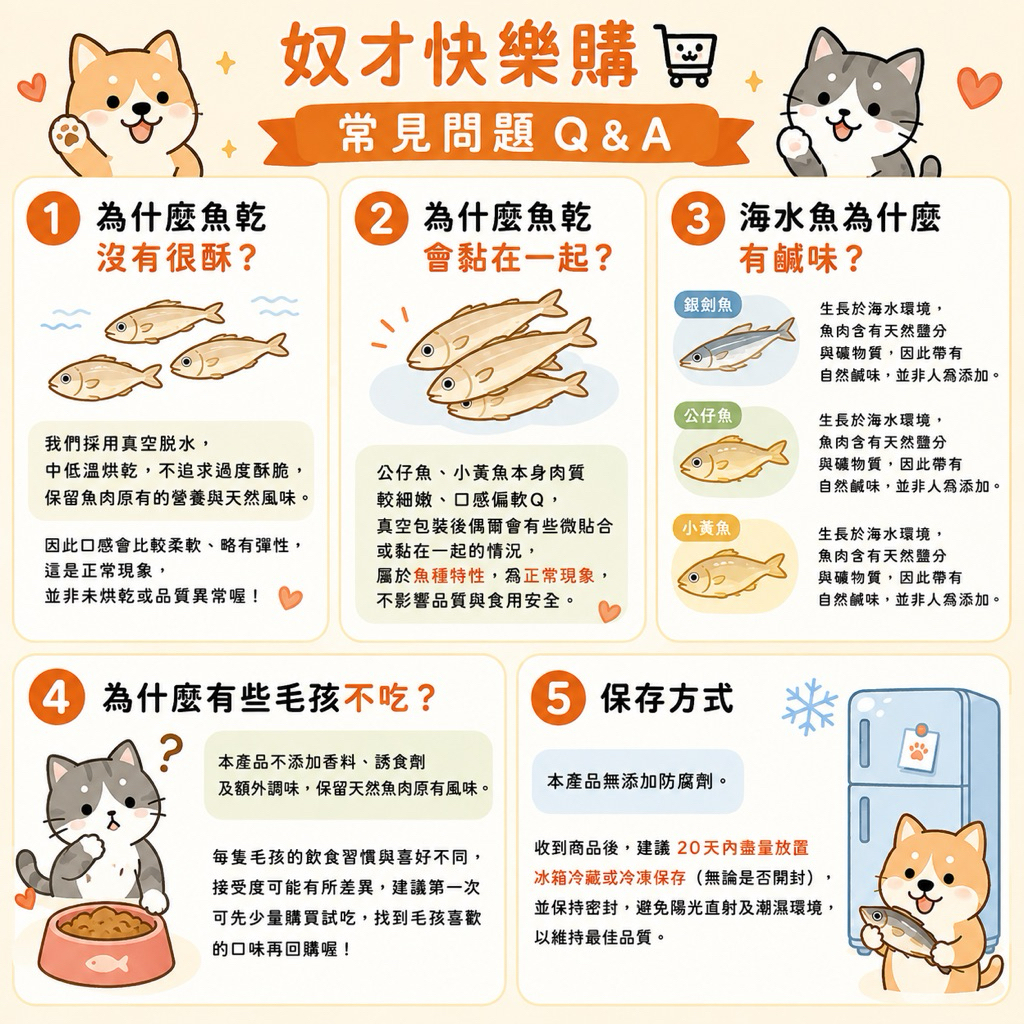 奴才快樂購

常見問題 Q & A

1 為什麼魚乾沒有很酥？

我們採用真空脫水，中低溫烘乾，不追求過度酥脆，保留魚肉原有的營養與天然風味。

因此口感會比較柔軟、略有彈性，這是正常現象，並非未烘乾或品質異常喔！

2 為什麼魚乾會黏在一起？

公仔魚、小黃魚本身肉質較細嫩、口感偏軟Q，真空包裝後偶爾會有些微貼合或黏在一起的情況，屬於魚種特性，為正常現象，不影響品質與食用安全。

3 海水魚為什麼有鹹味？

銀劍魚
生長於海水環境，魚肉含有天然鹽分與礦物質，因此帶有自然鹹味，並非人為添加。

公仔魚
生長於海水環境，魚肉含有天然鹽分與礦物質，因此帶有自然鹹味，並非人為添加。

小黃魚
生長於海水環境，魚肉含有天然鹽分與礦物質，因此帶有自然鹹味，並非人為添加。

4 為什麼有些毛孩不吃？

本產品不添加香料、誘食劑及額外調味，保留天然魚肉原有風味。

每隻毛孩的飲食習慣與喜好不同，接受度可能有所差異，建議第一次可先少量購買試吃，找到毛孩喜歡的口味再回購喔！

5 保存方式

本產品無添加防腐劑。

收到商品後，建議 20天內盡量放置冰箱冷藏或冷凍保存（無論是否開封），並保持密封，避免陽光直射及潮濕環境，以維持最佳品質。