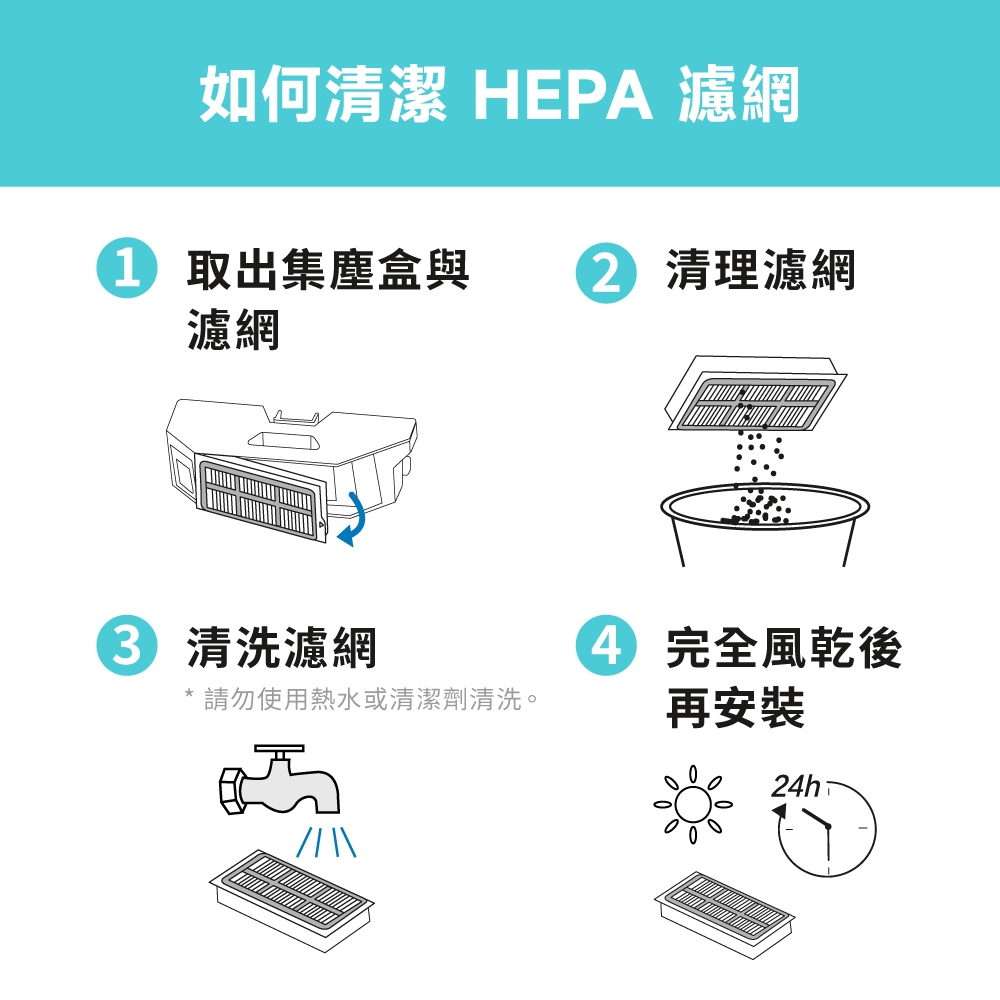 如何清潔 HEPA 濾網

1 取出集塵盒與濾網

2 清理濾網

3 清洗濾網

* 請勿使用熱水或清潔劑清洗。

4 完全風乾後再安裝

24h