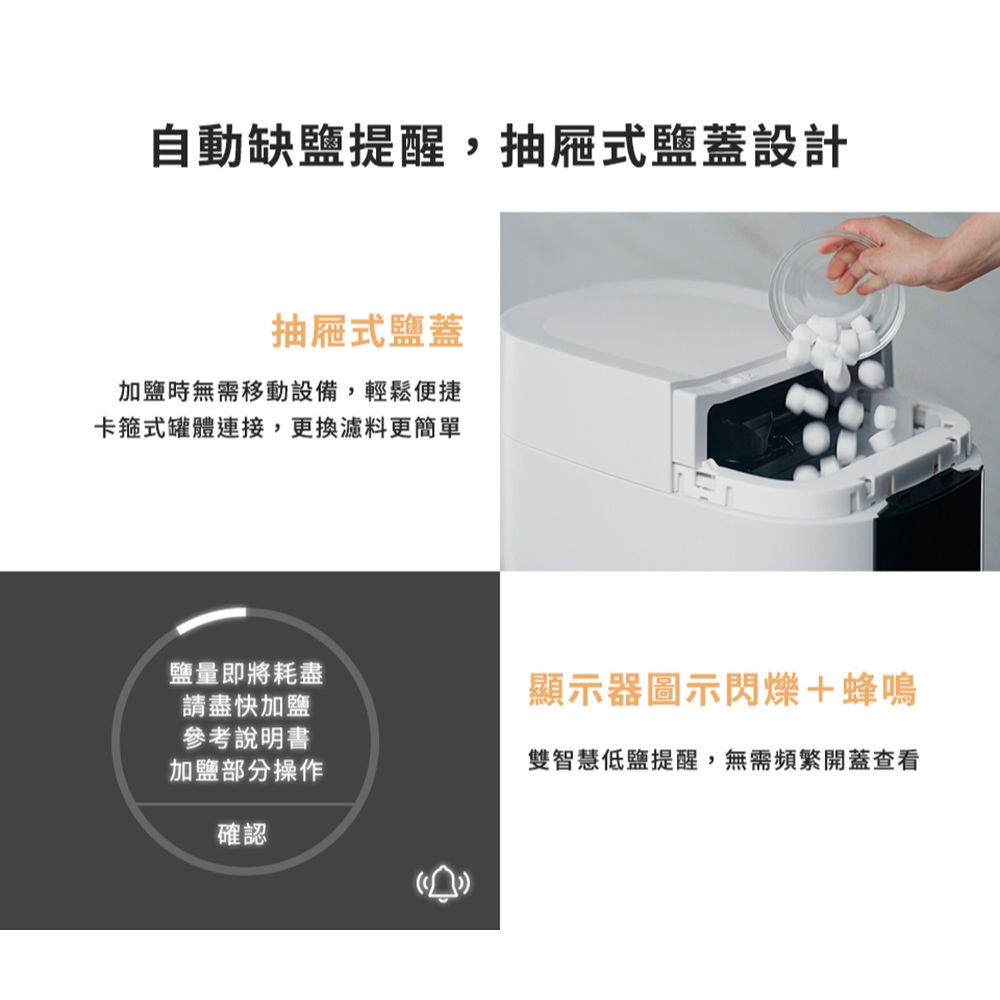 自動缺鹽提醒，抽屜式鹽蓋設計

抽屜式鹽蓋

加鹽時無需移動設備，輕鬆便捷
卡箍式罐體連接，更換濾料更簡單

鹽量即將耗盡
請盡快加鹽
參考說明書
加鹽部分操作

確認

顯示器圖示閃爍＋蜂鳴

雙智慧低鹽提醒，無需頻繁開蓋查看