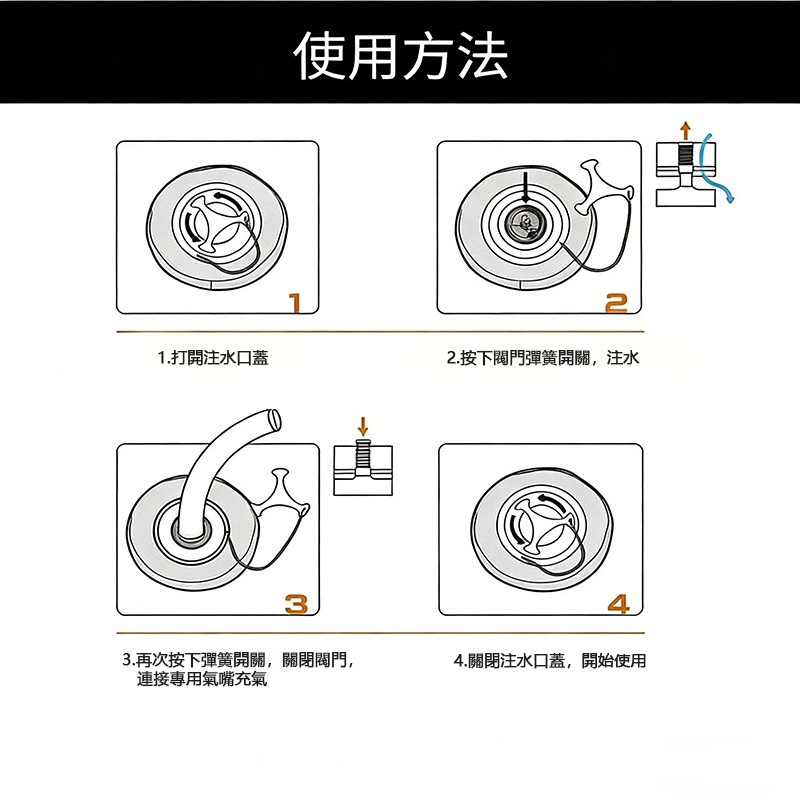 使用方法

1

2

1.打開注水口蓋

2.按下閥門彈簧開關，注水

3

4

3.再次按下彈簧開關，關閉閥門，連接專用氣嘴充氣

4.關閉注水口蓋，開始使用