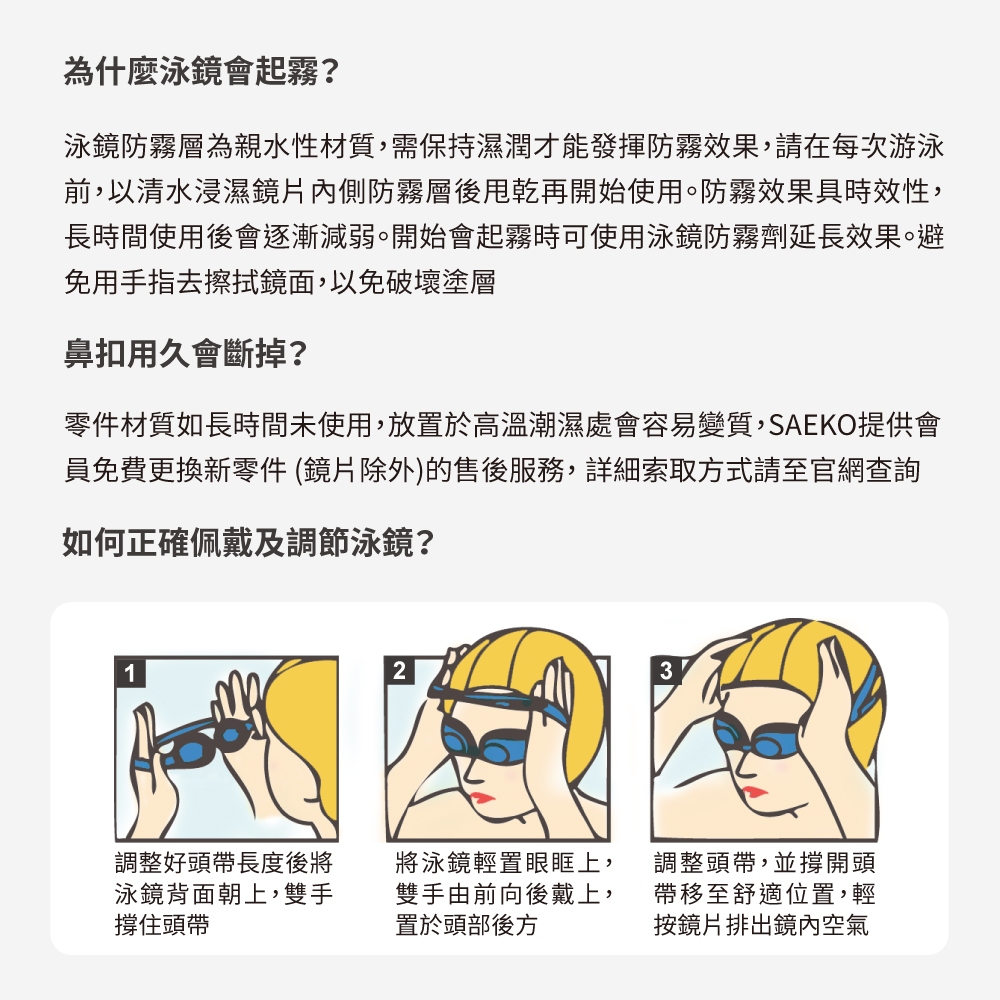 為什麼泳鏡會起霧?

泳鏡防霧層為親水性材質,需保持濕潤才能發揮防霧效果,請在每次游泳前,以清水浸濕鏡片內側防霧層後甩乾再開始使用。防霧效果具時效性,長時間使用後會逐漸減弱。開始會起霧時可使用泳鏡防霧劑延長效果。避免用手指去擦拭鏡面,以免破壞塗層

鼻扣用久會斷掉?

零件材質如長時間未使用,放置於高溫潮濕處會容易變質,SAEKO提供會員免費更換新零件 (鏡片除外)的售後服務,詳細索取方式請至官網查詢

如何正確佩戴及調節泳鏡?

1
調整好頭帶長度後將泳鏡背面朝上,雙手撐住頭帶

2
將泳鏡輕置眼眶上,雙手由前向後戴上,置於頭部後方

3
調整頭帶,並撐開頭帶移至舒適位置,輕按鏡片排出鏡內空氣