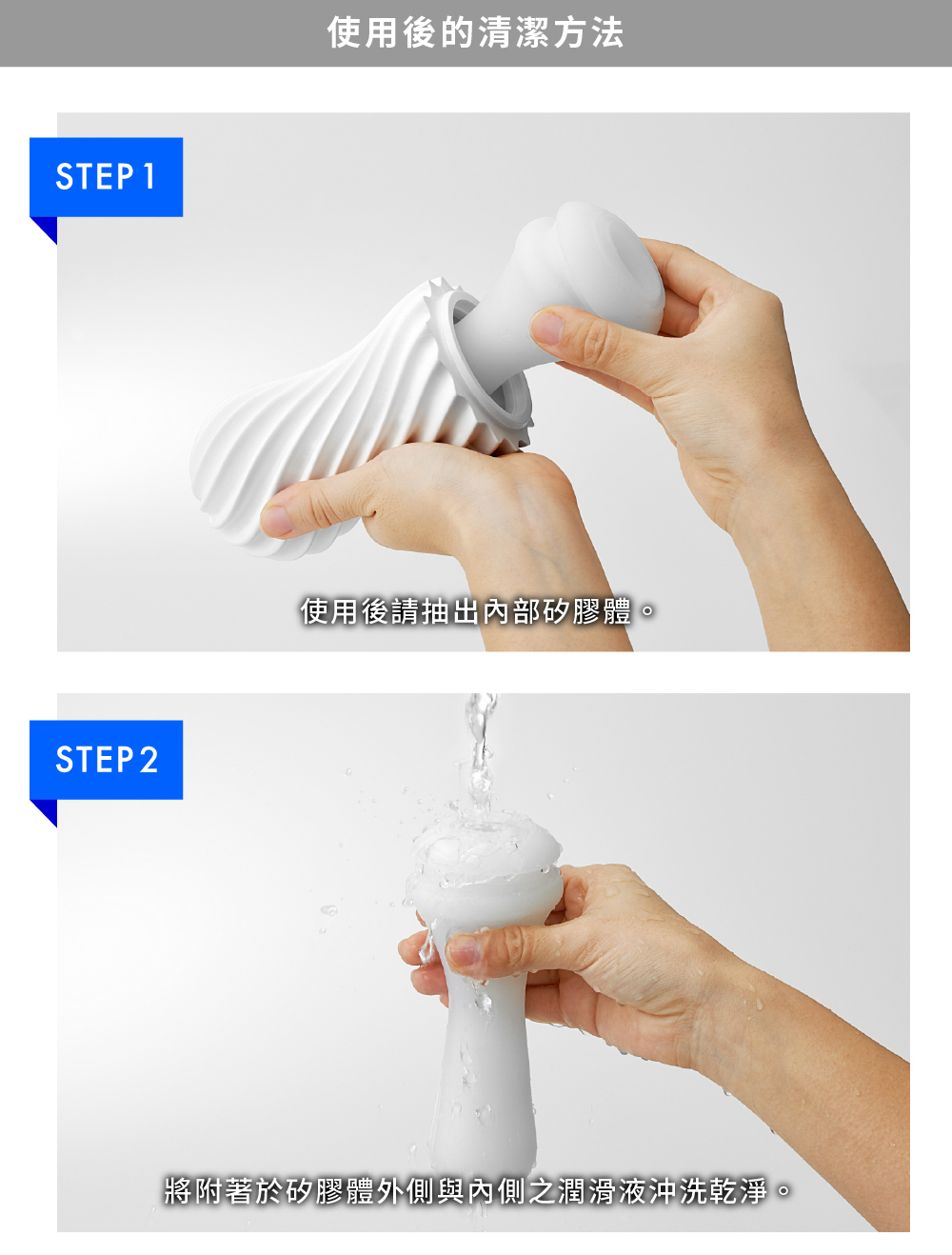 使用後的清潔方法

STEP 1

使用後請抽出內部矽膠體。

STEP 2

將附著於矽膠體外側與內側之潤滑液沖洗乾淨。