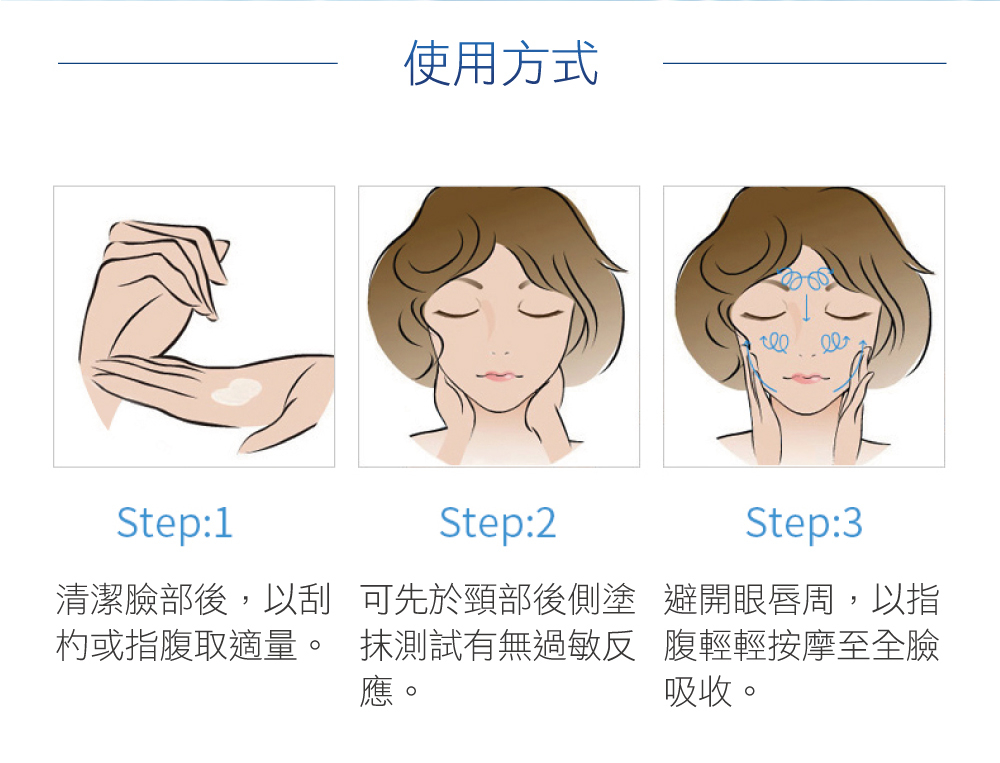 使用方式

Step:1

清潔臉部後，以刮杓或指腹取適量。

Step:2

可先於頸部後側塗抹測試有無過敏反應。

Step:3

避開眼唇周，以指腹輕輕按摩至全臉吸收。