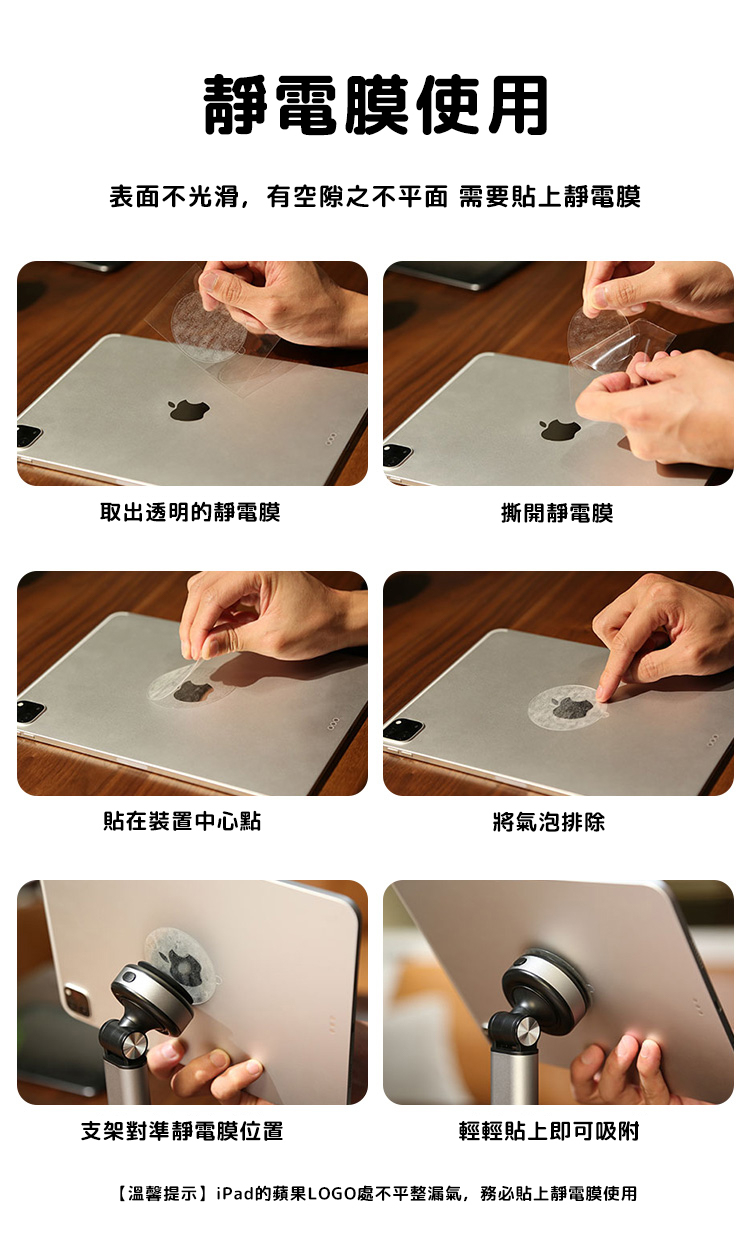 靜電膜使用

表面不光滑，有空隙之不平面 需要貼上靜電膜

取出透明的靜電膜

撕開靜電膜

貼在裝置中心點

將氣泡排除

支架對準靜電膜位置

輕輕貼上即可吸附

【溫馨提示】iPad的蘋果LOGO處不平整漏氣，務必貼上靜電膜使用