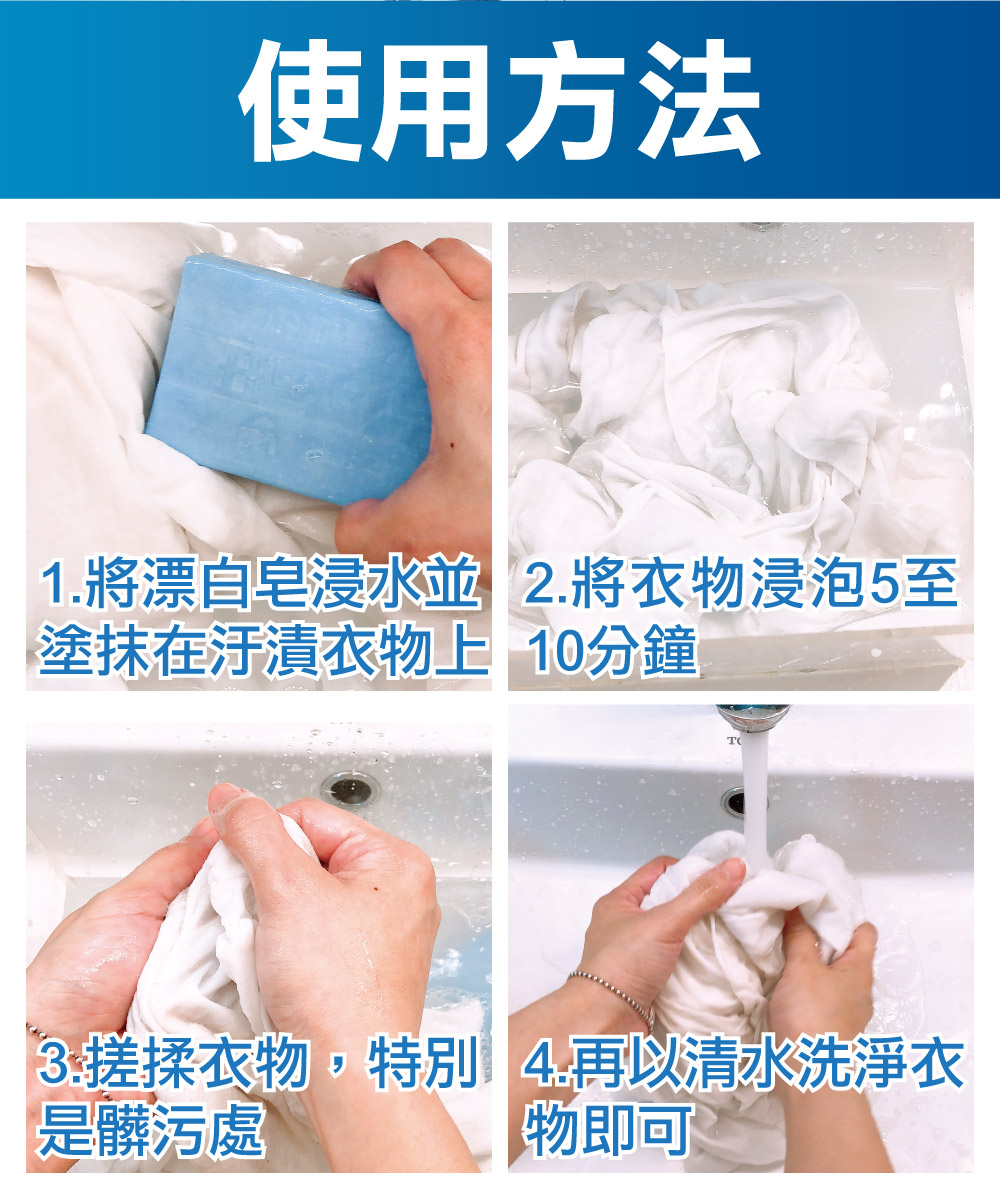 使用方法

1.將漂白皂浸水並塗抹在汙漬衣物上

2.將衣物浸泡5至10分鐘

3.搓揉衣物，特別是髒污處

4.再以清水洗淨衣物即可