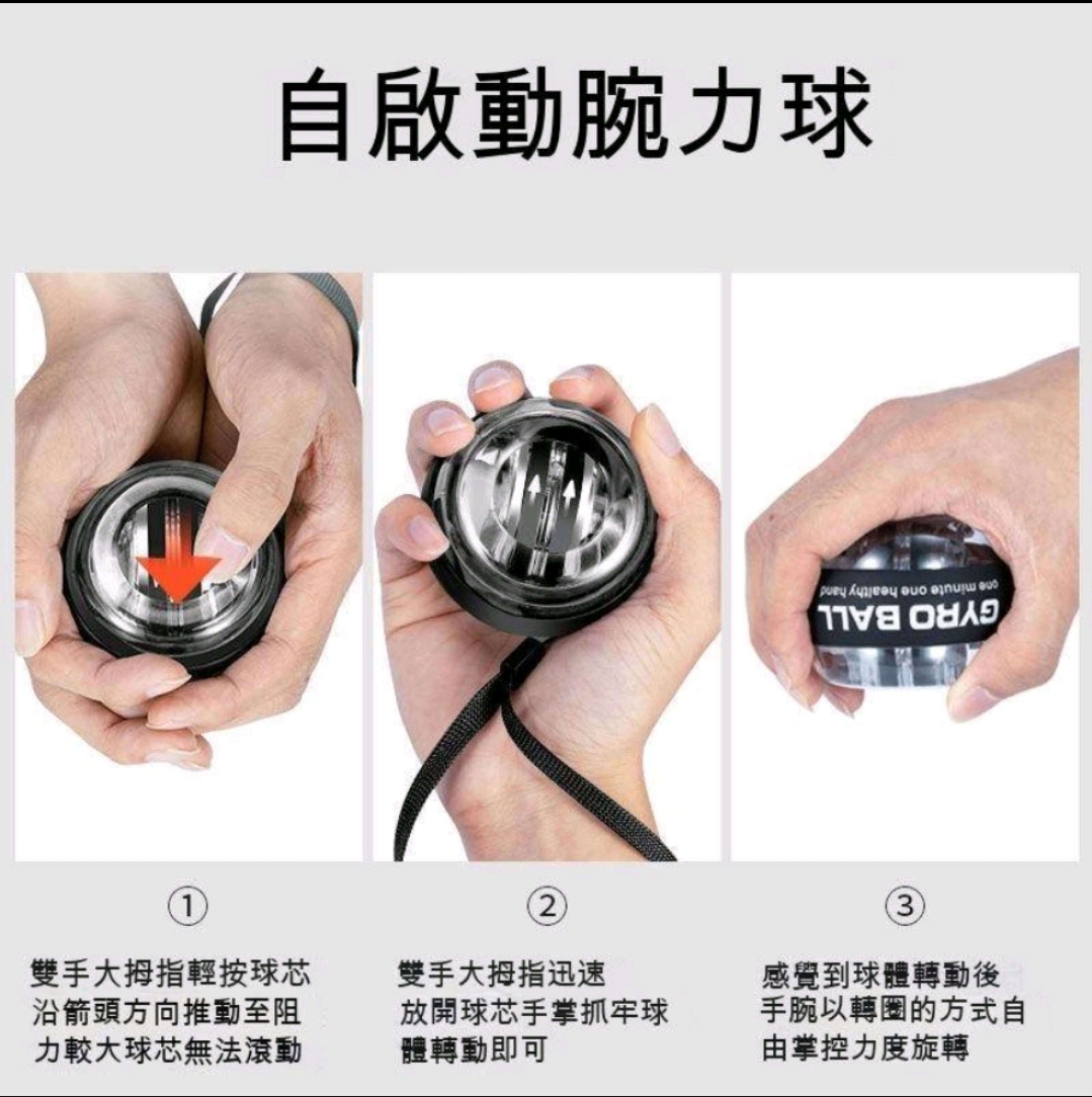 自啟動腕力球

GYRO BALL
one minute one healthy hand

①

雙手大拇指輕按球芯沿箭頭方向推動至阻力較大球芯無法滾動

②

雙手大拇指迅速放開球芯手掌抓牢球體轉動即可

③

感覺到球體轉動後手腕以轉圈的方式自由掌控力度旋轉