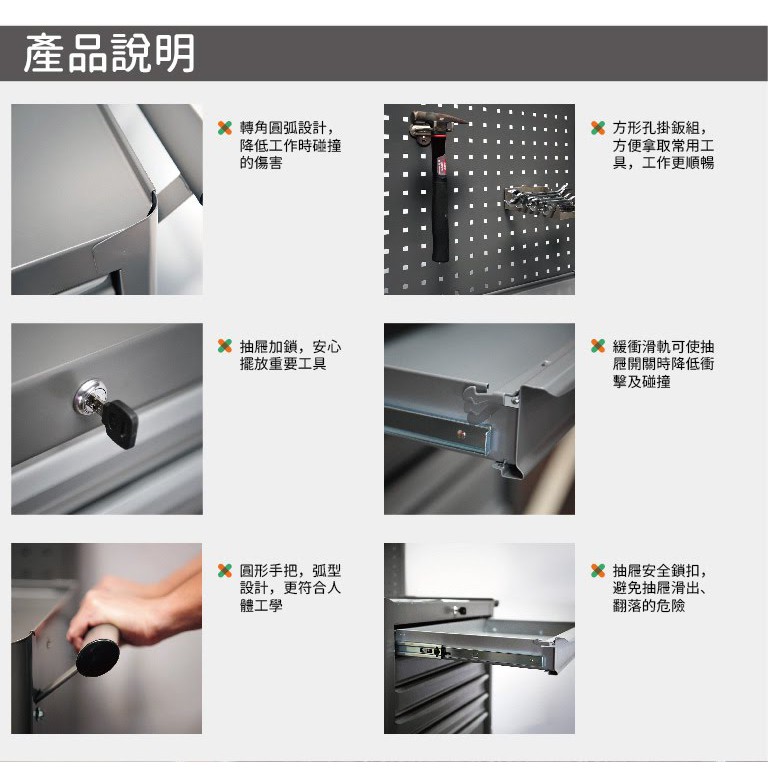 產品說明

轉角圓弧設計，降低工作時碰撞的傷害

方形孔掛鈑組，方便拿取常用工具，工作更順暢

抽屜加鎖，安心擺放重要工具

緩衝滑軌可使抽屜開關時降低衝擊及碰撞

圓形手把，弧型設計，更符合人體工學

抽屜安全鎖扣，避免抽屜滑出、翻落的危險