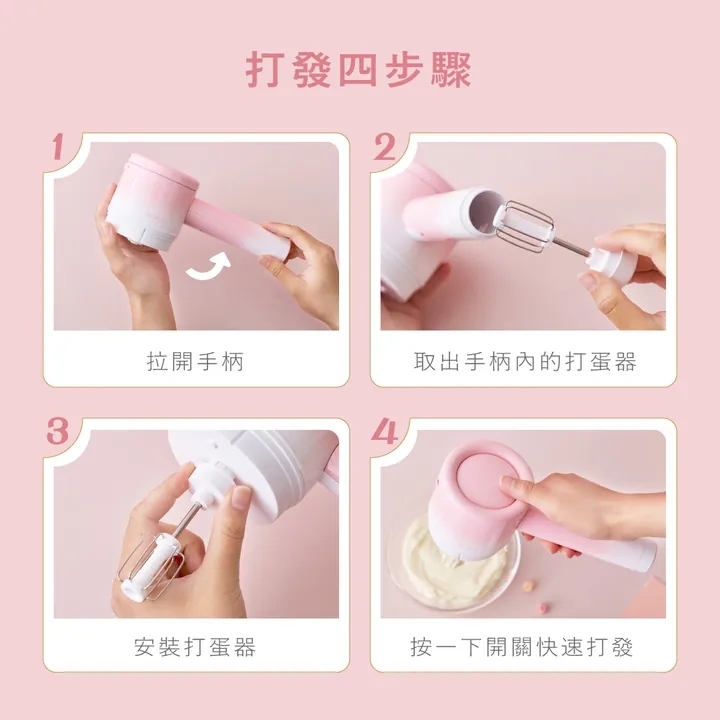 打發四步驟

1

拉開手柄

2

取出手柄內的打蛋器

3

安裝打蛋器

4

按一下開關快速打發