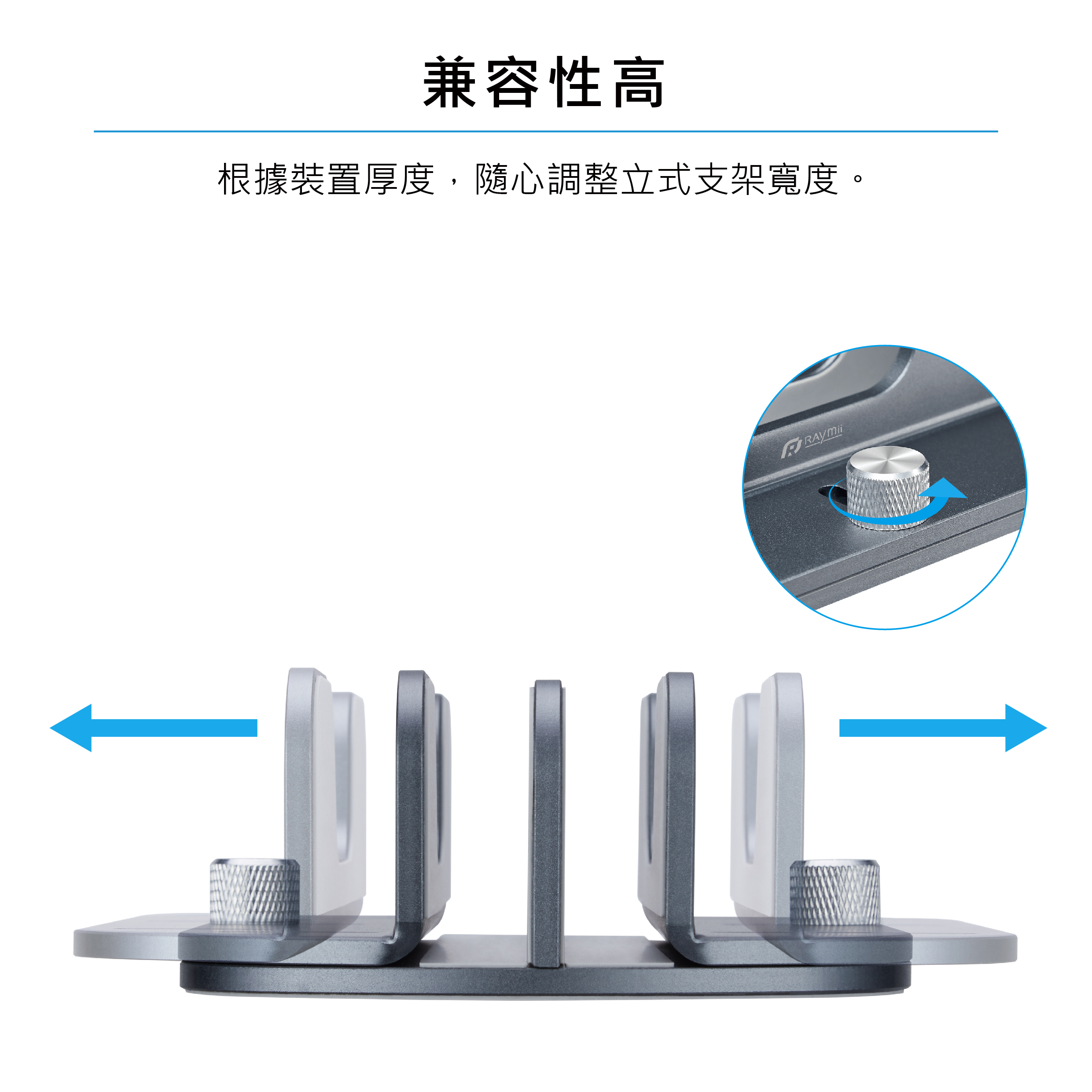 兼容性高

根據裝置厚度，隨心調整立式支架寬度。

RAYmii