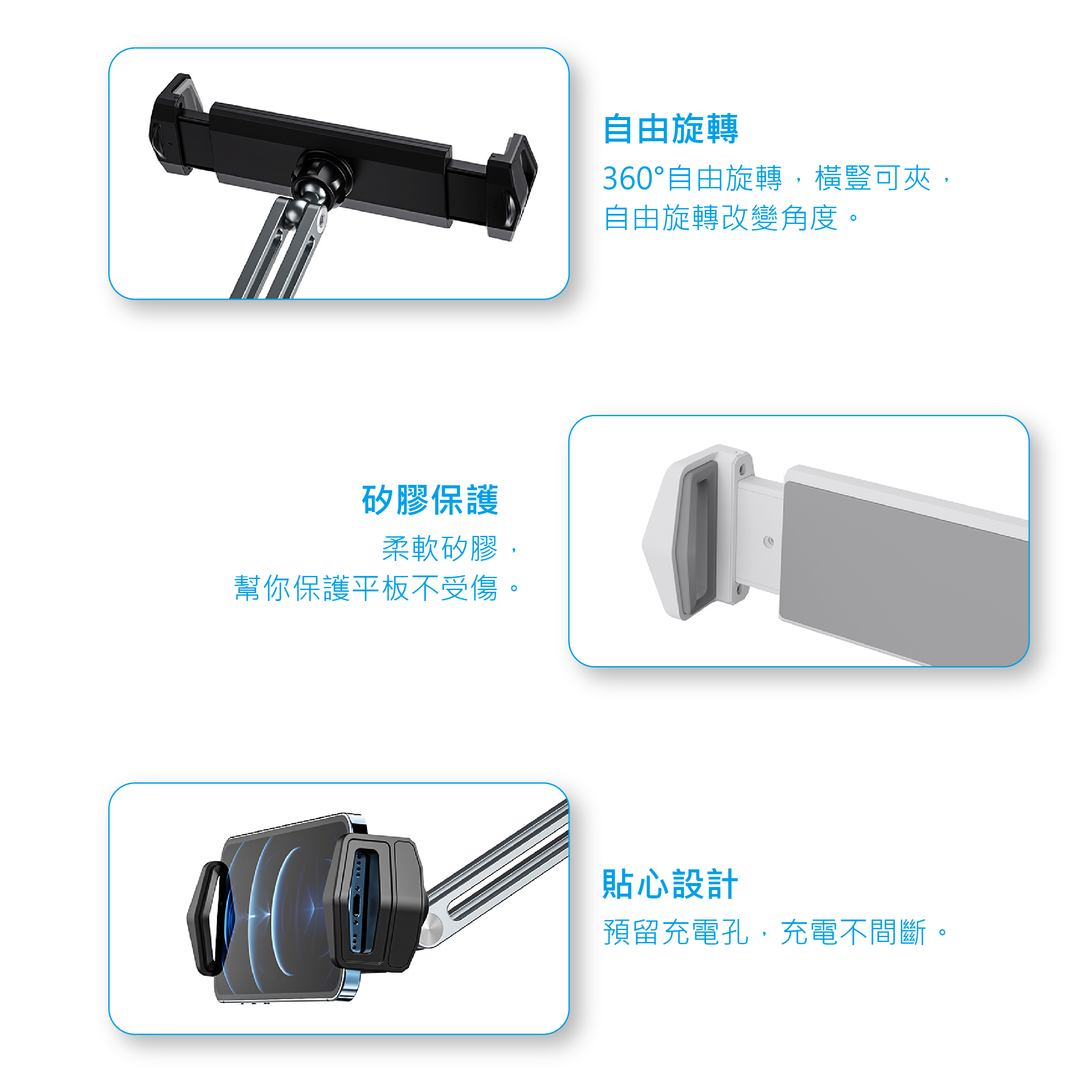 自由旋轉

360°自由旋轉，橫豎可夾，自由旋轉改變角度。

矽膠保護

柔軟矽膠，幫你保護平板不受傷。

貼心設計

預留充電孔，充電不間斷。