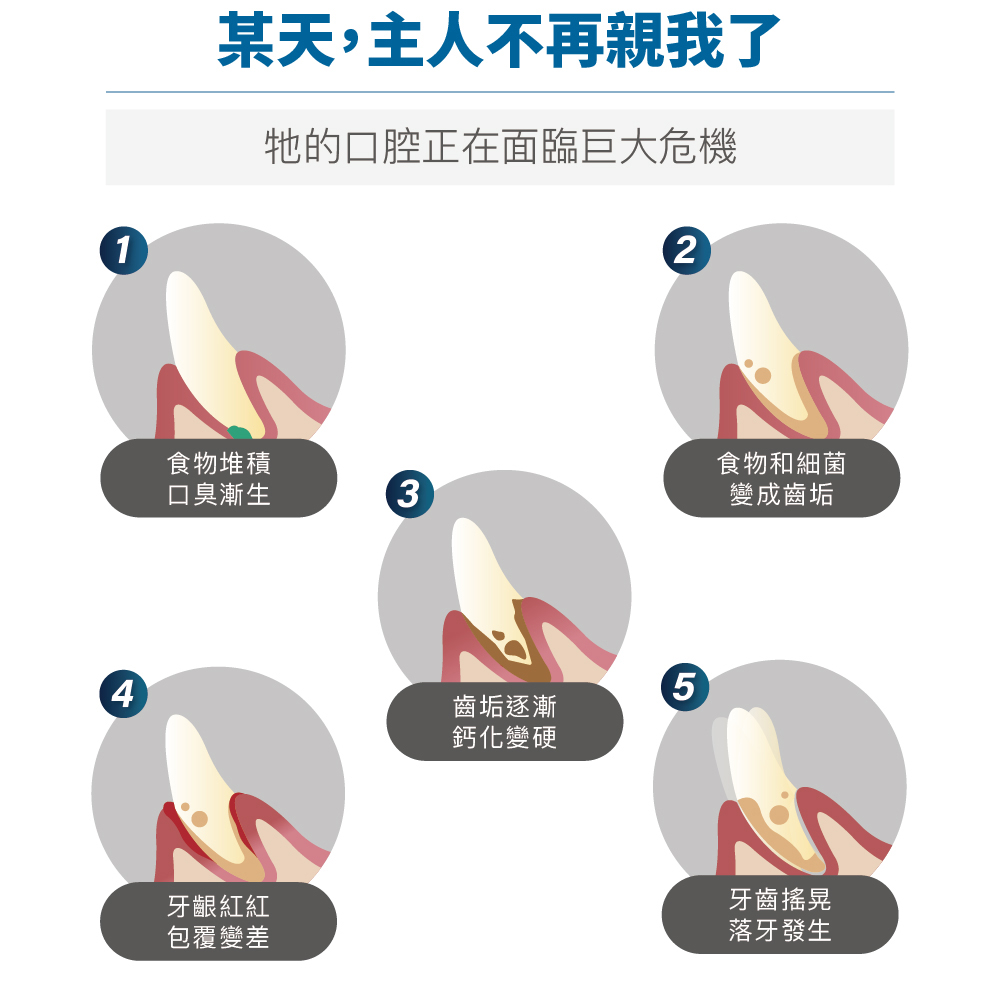 某天，主人不再親我了

牠的口腔正在面臨巨大危機

1
食物堆積
口臭漸生

2
食物和細菌
變成齒垢

3
齒垢逐漸
鈣化變硬

4
牙齦紅紅
包覆變差

5
牙齒搖晃
落牙發生