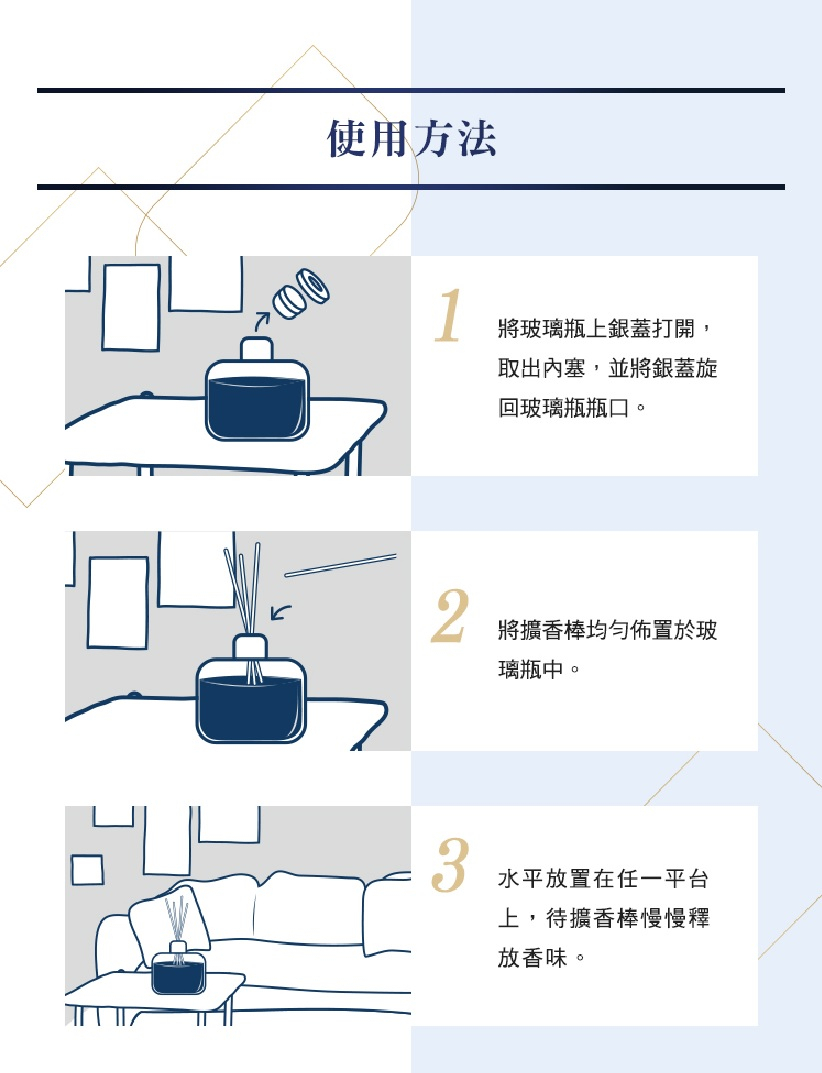 使用方法

1

將玻璃瓶上銀蓋打開，取出內塞，並將銀蓋旋回玻璃瓶瓶口。

2

將擴香棒均勻佈置於玻璃瓶中。

3

水平放置在任一平台上，待擴香棒慢慢釋放香味。