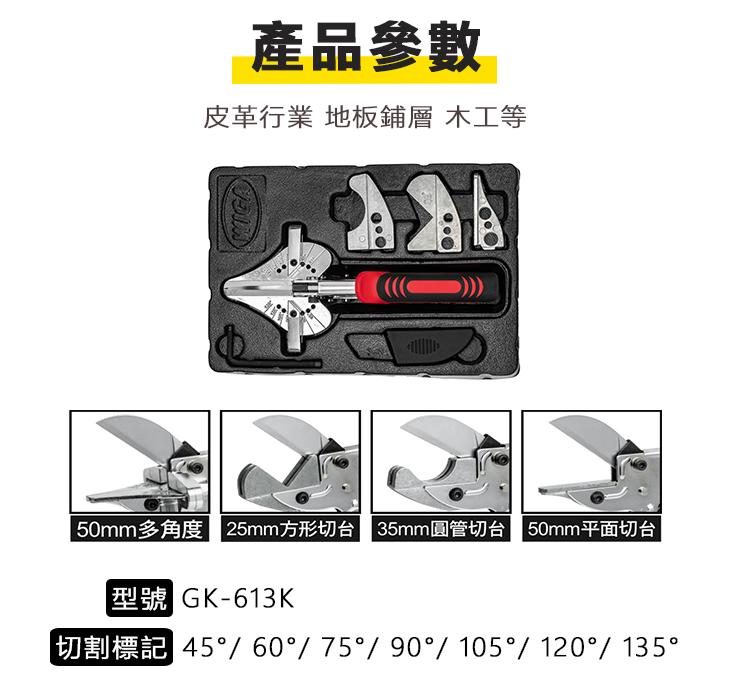 產品參數

皮革行業 地板鋪層 木工等

50mm多角度

25mm方形切台

35mm圓管切台

50mm平面切台

型號 GK-613K

切割標記 45°/ 60°/ 75°/ 90°/ 105°/ 120°/ 135°