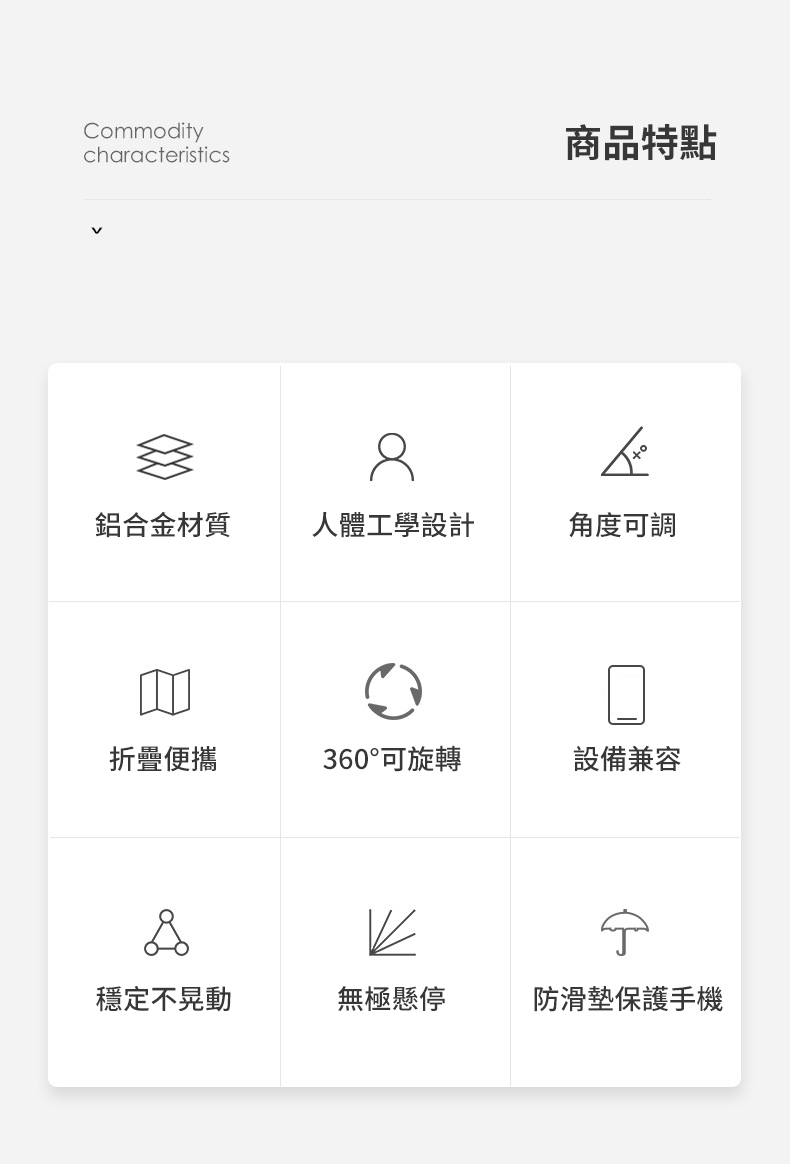 Commodity
characteristics

商品特點

鋁合金材質

人體工學設計

角度可調

折疊便攜

360°可旋轉

設備兼容

穩定不晃動

無極懸停

防滑墊保護手機