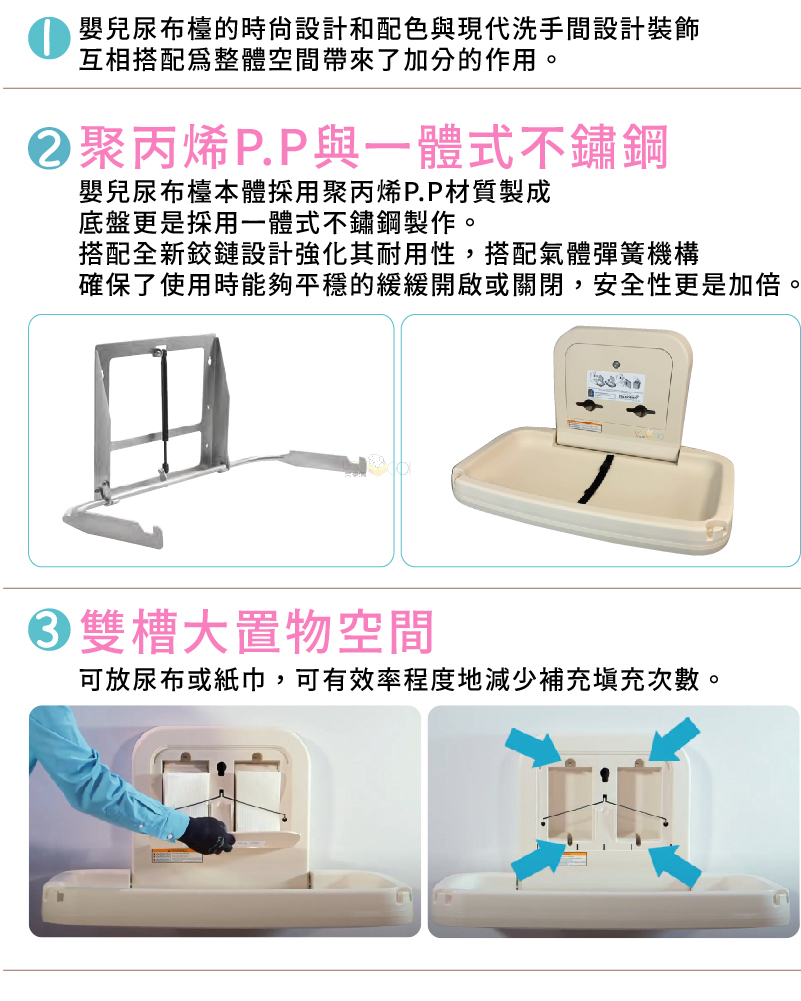 1 嬰兒尿布檯的時尚設計和配色與現代洗手間設計裝飾互相搭配爲整體空間帶來了加分的作用。

2 聚丙烯P.P與一體式不鏽鋼

嬰兒尿布檯本體採用聚丙烯P.P材質製成
底盤更是採用一體式不鏽鋼製作。
搭配全新鉸鏈設計強化其耐用性，搭配氣體彈簧機構
確保了使用時能夠平穩的緩緩開啟或關閉，安全性更是加倍。

3 雙槽大置物空間

可放尿布或紙巾，可有效率程度地減少補充填充次數。