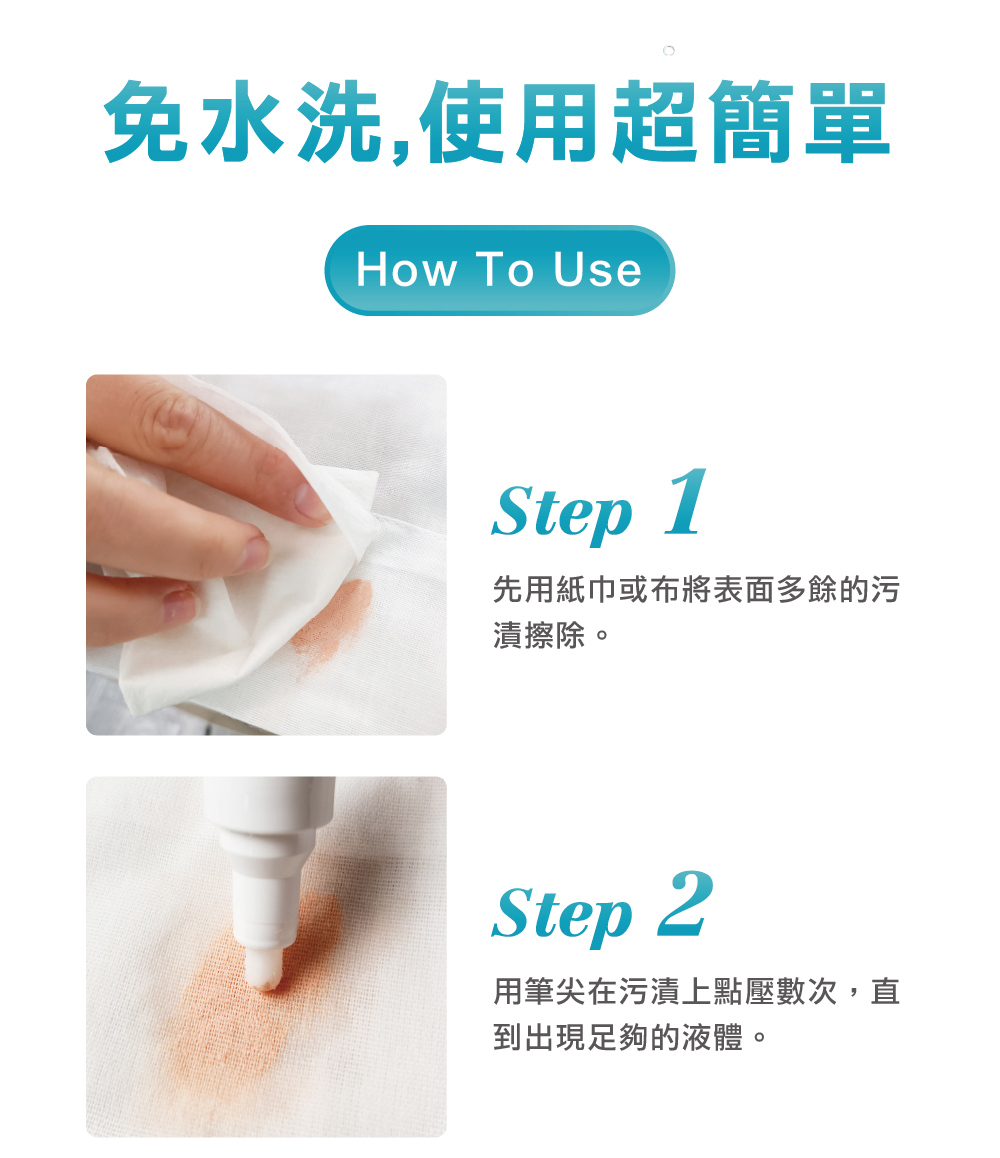 免水洗,使用超簡單

How To Use

Step 1

先用紙巾或布將表面多餘的污漬擦除。

Step 2

用筆尖在污漬上點壓數次，直到出現足夠的液體。