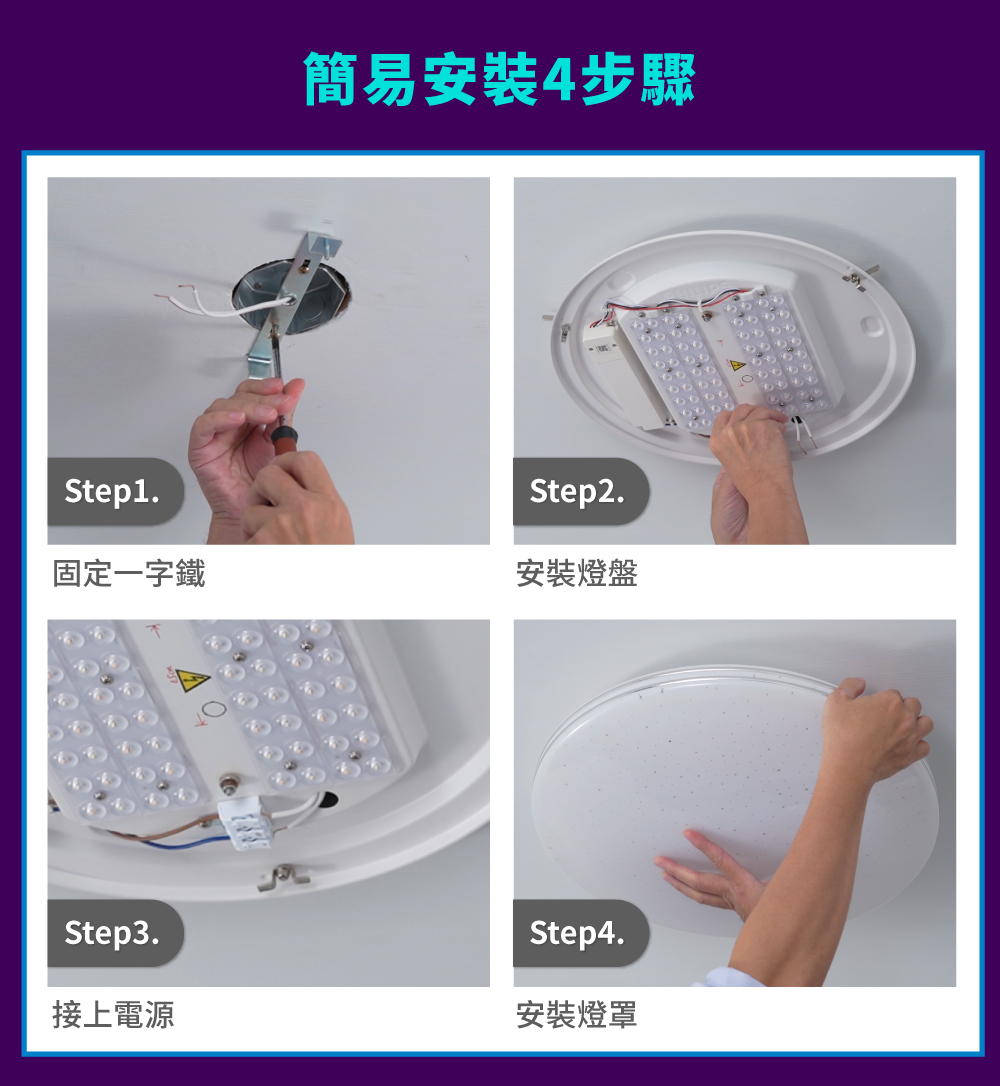 簡易安裝4步驟

Step1.

固定一字鐵

Step2.

安裝燈盤

Step3.

接上電源

Step4.

安裝燈罩