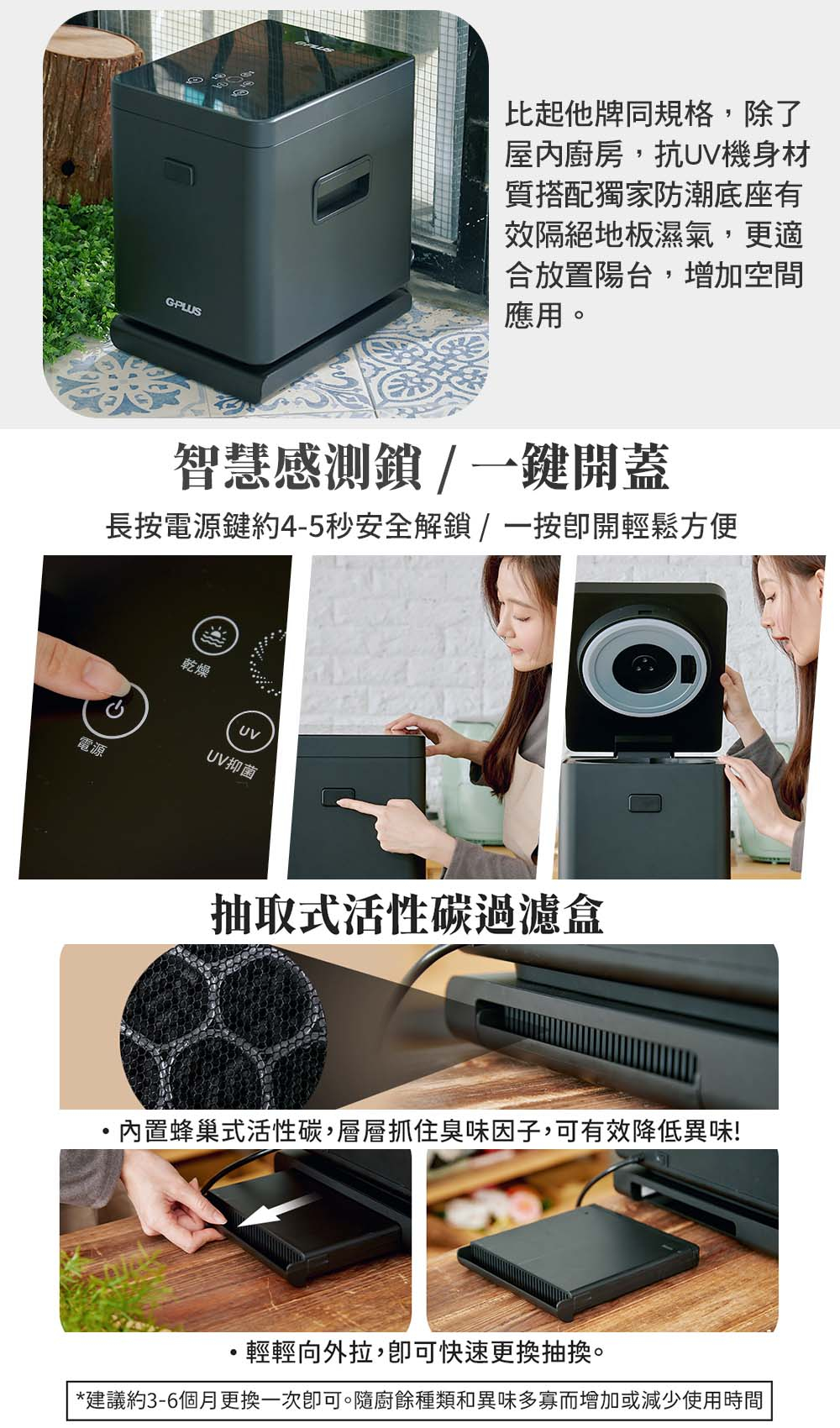 G-PLUS

G-PLUS

比起他牌同規格，除了屋內廚房，抗UV機身材質搭配獨家防潮底座有效隔絕地板濕氣，更適合放置陽台，增加空間應用。

智慧感測鎖 / 一鍵開蓋

長按電源鍵約4-5秒安全解鎖 / 一按即開輕鬆方便

乾燥

電源

UV

UV抑菌

抽取式活性碳過濾盒

・內置蜂巢式活性碳，層層抓住臭味因子，可有效降低異味!

・輕輕向外拉，即可快速更換抽換。

*建議約3-6個月更換一次即可。隨廚餘種類和異味多寡而增加或減少使用時間