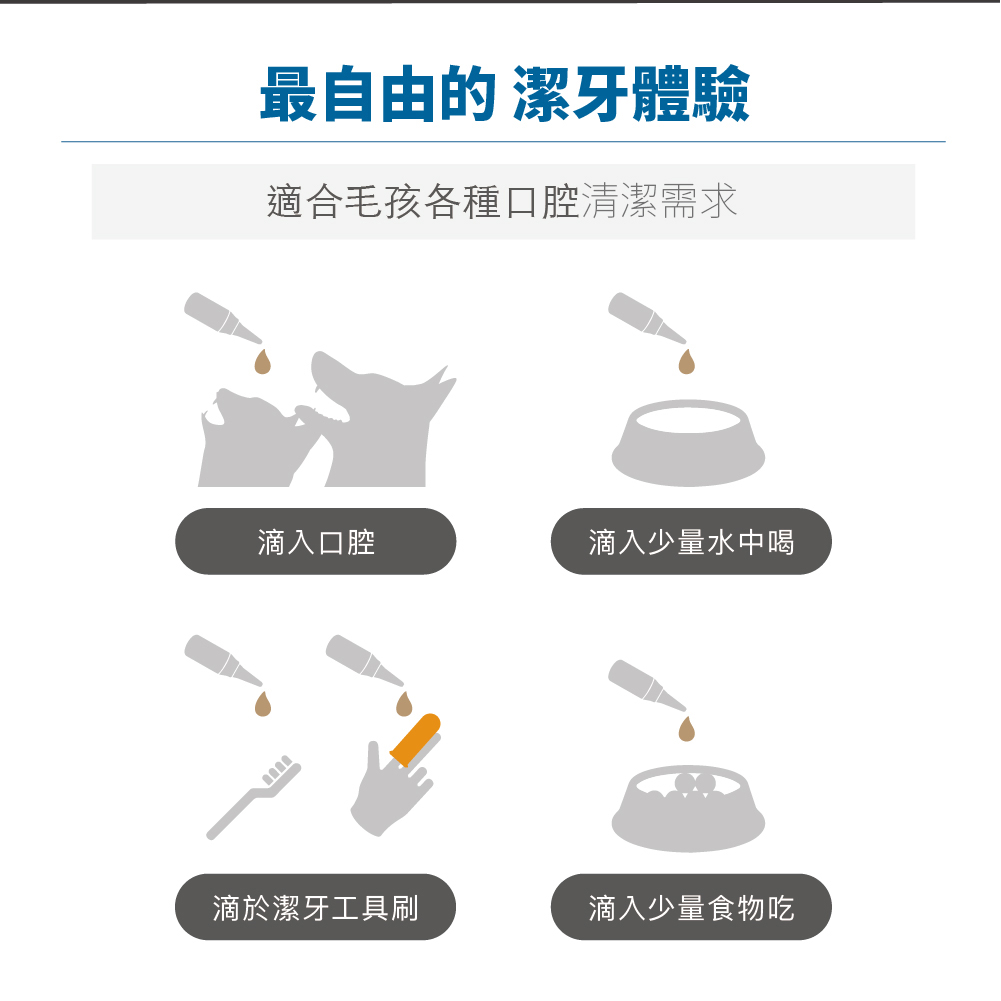 最自由的 潔牙體驗

適合毛孩各種口腔清潔需求

滴入口腔

滴入少量水中喝

滴於潔牙工具刷

滴入少量食物吃