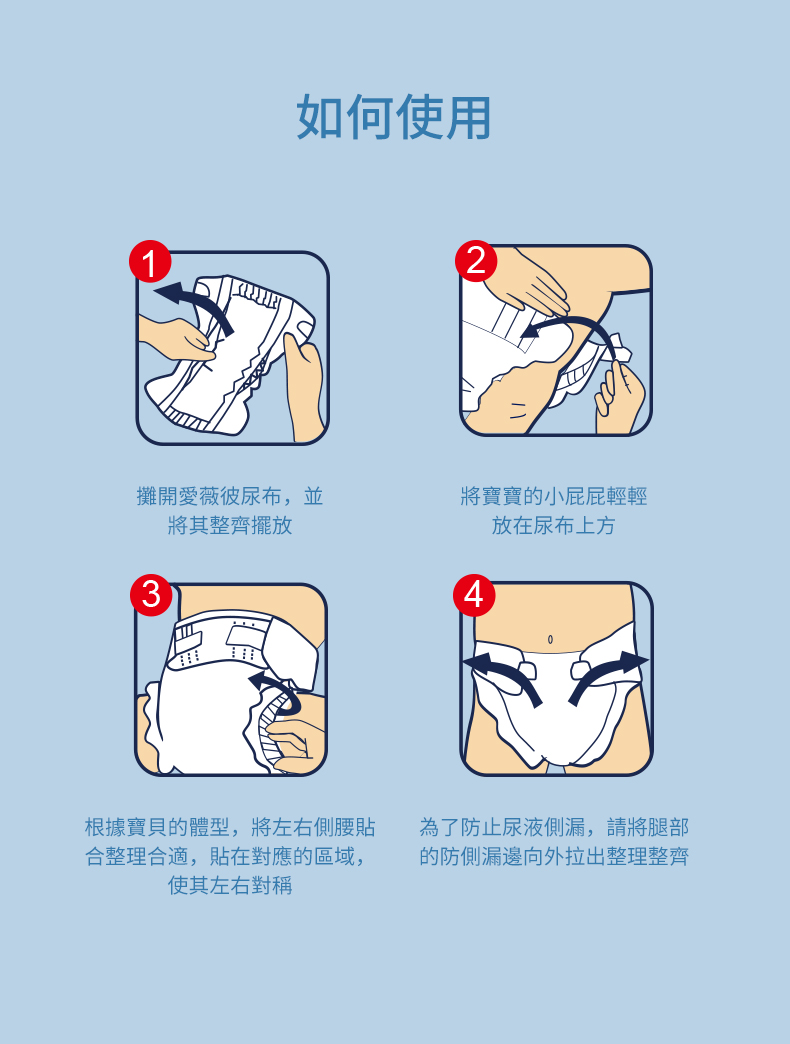 如何使用

1

攤開愛薇彼尿布，並將其整齊擺放

2

將寶寶的小屁屁輕輕放在尿布上方

3

根據寶貝的體型，將左右側腰貼合整理合適，貼在對應的區域，使其左右對稱

4

為了防止尿液側漏，請將腿部的防側漏邊向外拉出整理整齊