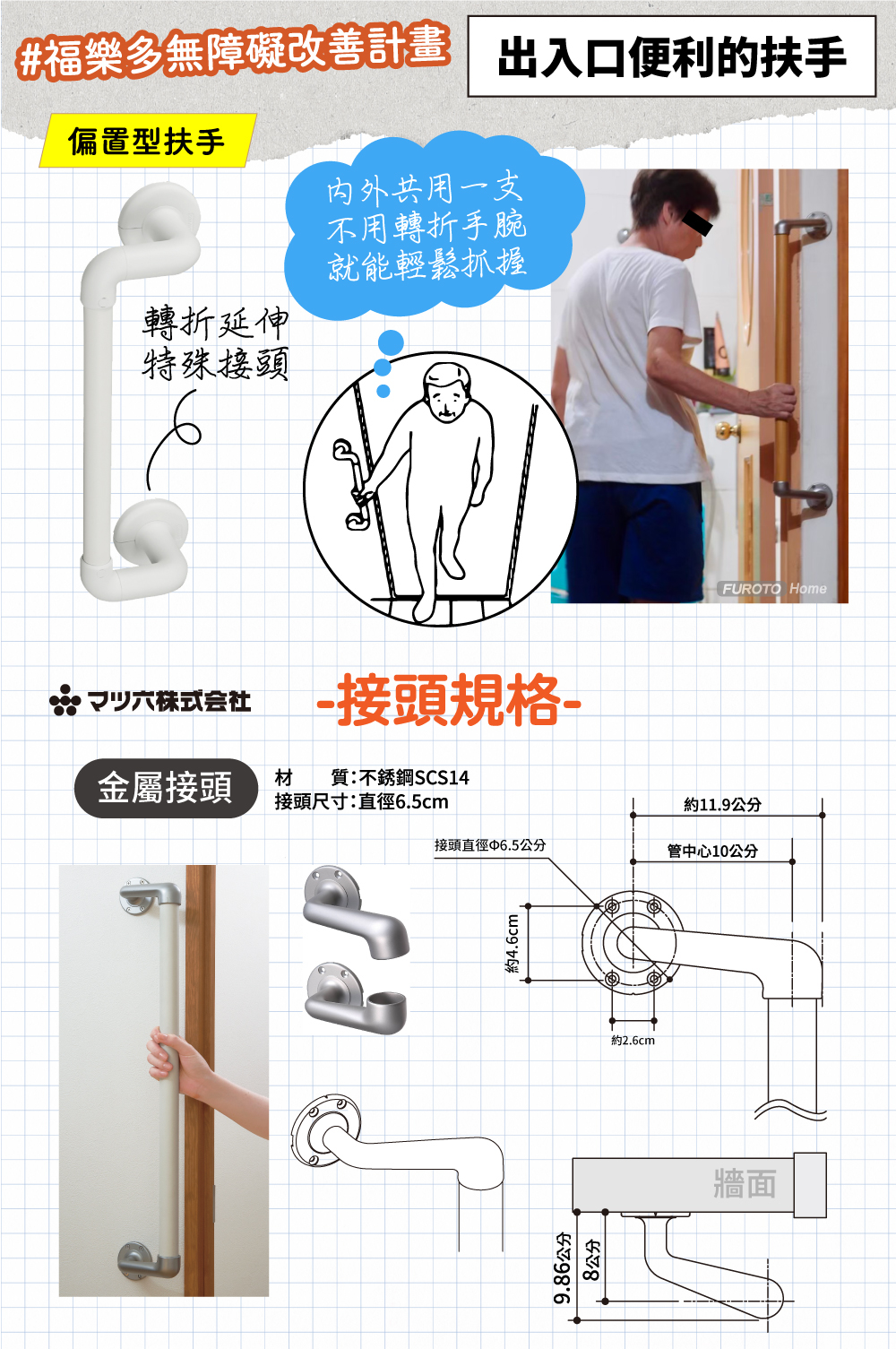 #福樂多無障礙改善計畫

出入口便利的扶手

偏置型扶手

內外共用一支
不用轉折手腕
就能輕鬆抓握

轉折延伸
特殊接頭

FUROTO Home

マツ六株式会社

-接頭規格-

金屬接頭

材　　質：不銹鋼SCS14
接頭尺寸：直徑6.5cm

約11.9公分
管中心10公分
接頭直徑Φ6.5公分
約4.6cm
約2.6cm

牆面
9.86公分
8公分