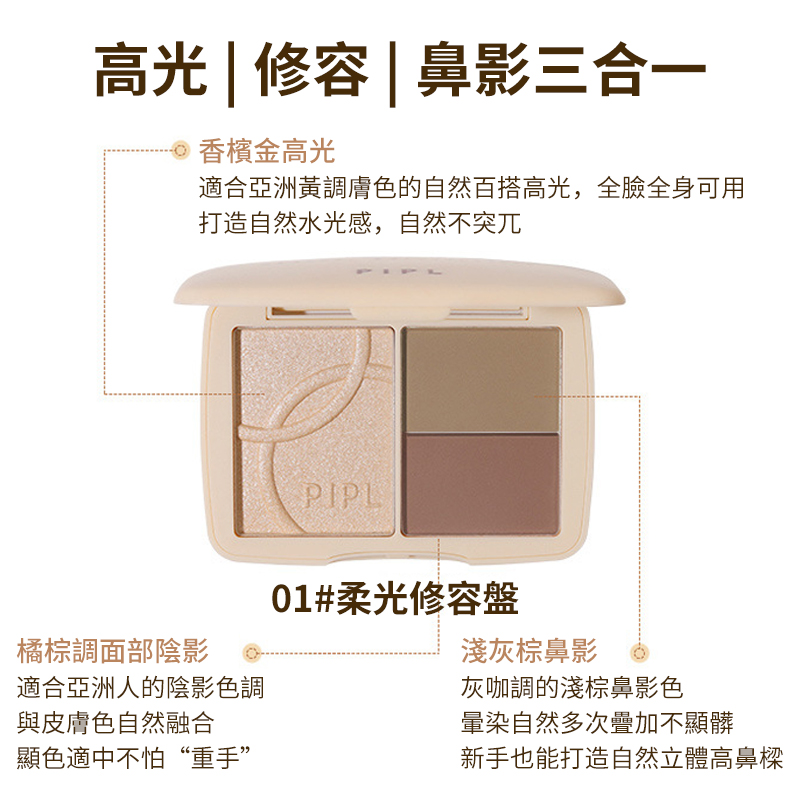 高光 | 修容 | 鼻影三合一

香檳金高光
適合亞洲黃調膚色的自然百搭高光，全臉全身可用
打造自然水光感，自然不突兀

PIPL

PIPL

01#柔光修容盤

橘棕調面部陰影
適合亞洲人的陰影色調
與皮膚色自然融合
顯色適中不怕“重手”

淺灰棕鼻影
灰咖調的淺棕鼻影色
暈染自然多次疊加不顯髒
新手也能打造自然立體高鼻樑